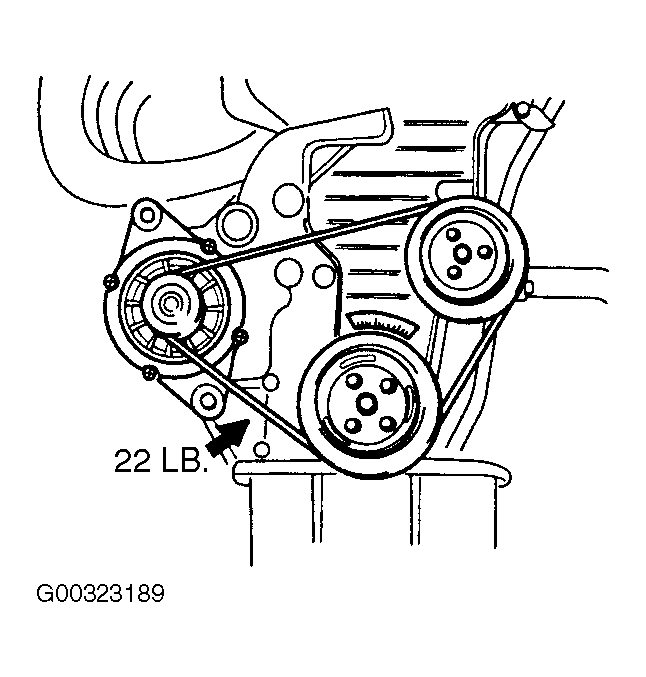 22 LB.

G00323189