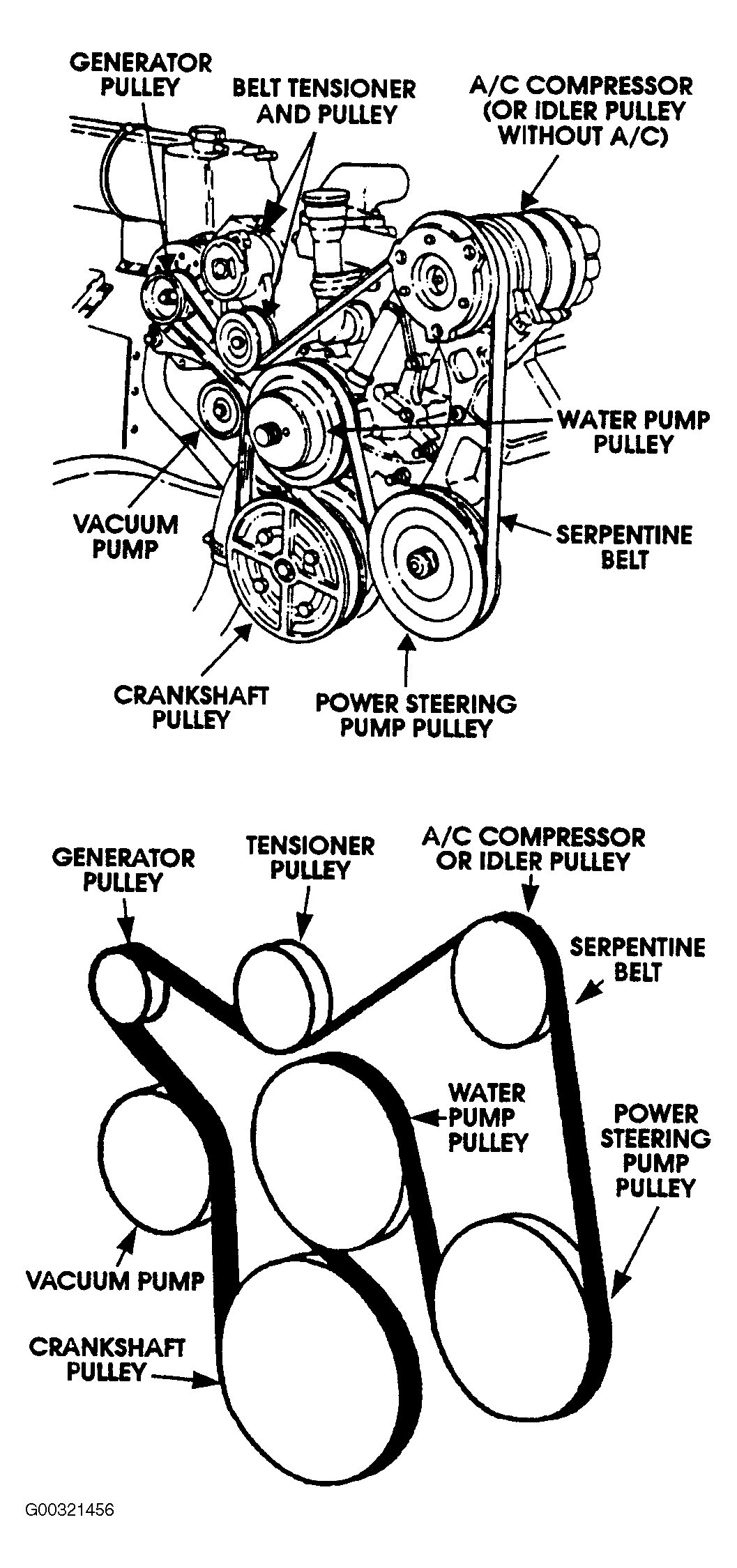 GENERATOR PULLEY

BELT TENSIONER AND PULLEY

A/C COMPRESSOR (OR IDLER PULLEY WITHOUT A/C)

WATER PUMP PULLEY

VACUUM PUMP

SERPENTINE BELT

CRANKSHAFT PULLEY

POWER STEERING PUMP PULLEY

GENERATOR PULLEY

TENSIONER PULLEY

A/C COMPRESSOR OR IDLER PULLEY

SERPENTINE BELT

WATER PUMP PULLEY

POWER STEERING PUMP PULLEY

VACUUM PUMP

CRANKSHAFT PULLEY

G00321456