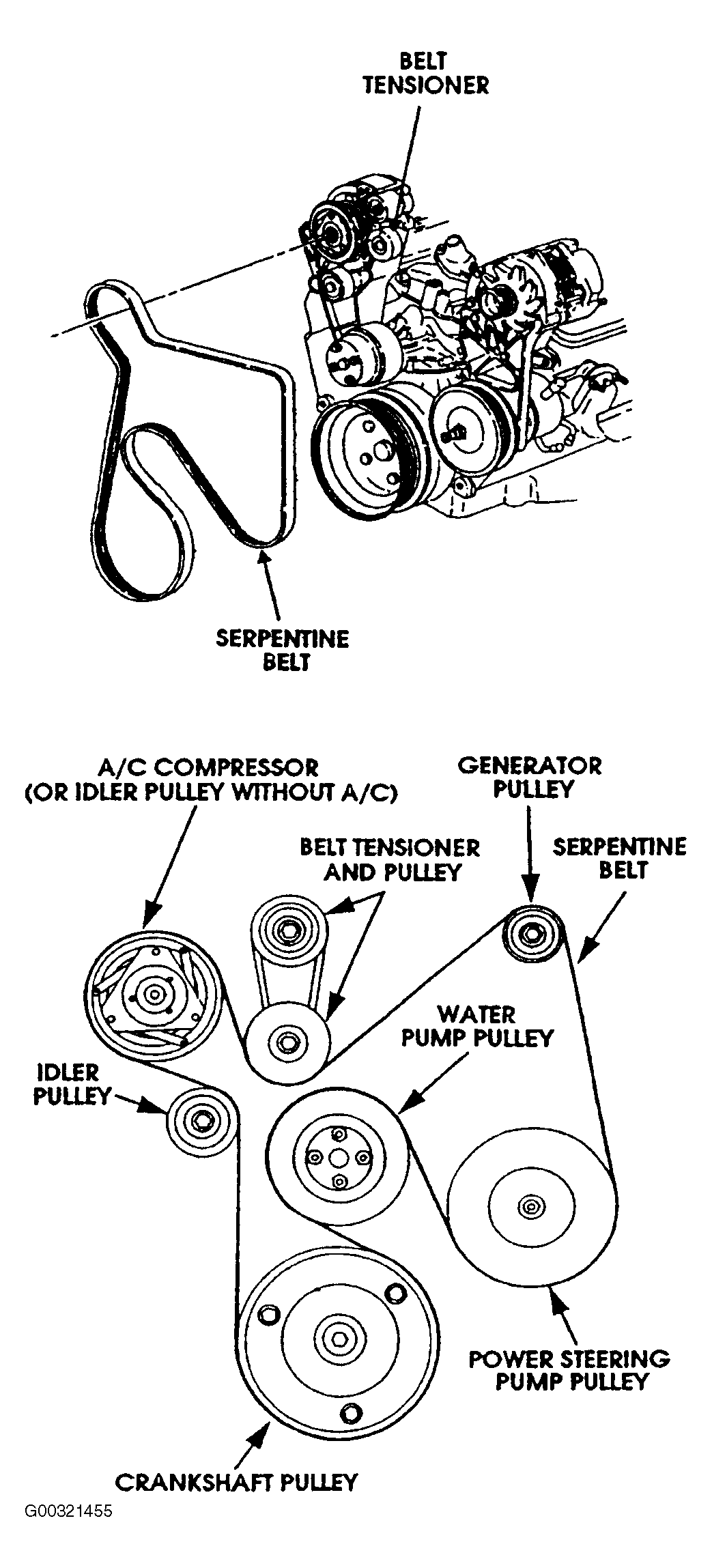 BELT
TENSIONER

SERPENTINE
BELT

A/C COMPRESSOR
(OR IDLER PULLEY WITHOUT A/C)

GENERATOR
PULLEY

BELT TENSIONER
AND PULLEY

SERPENTINE
BELT

WATER
PUMP PULLEY

IDLER
PULLEY

POWER STEERING
PUMP PULLEY

CRANKSHAFT PULLEY

G00321455