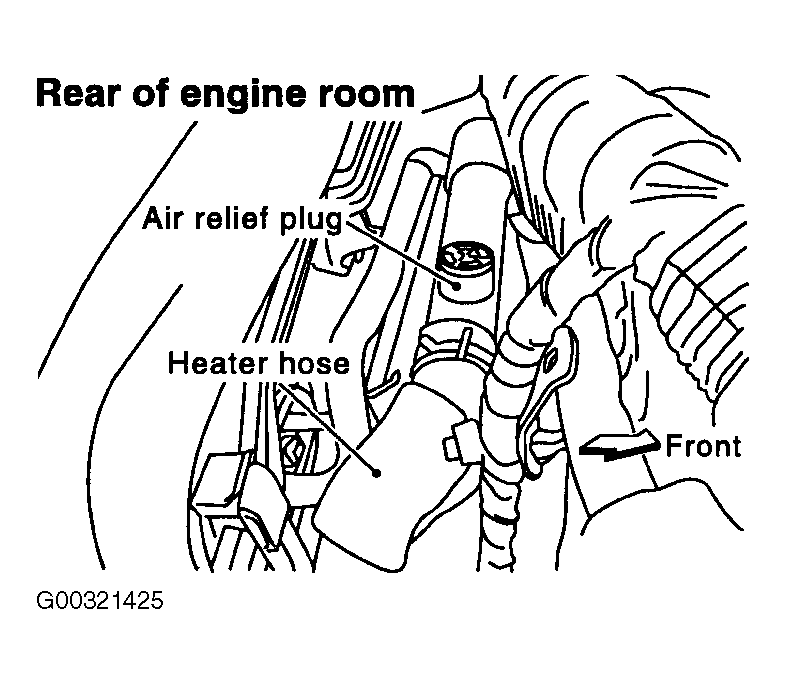 Rear of engine room

Air relief plug

Heater hose

Front

G00321425