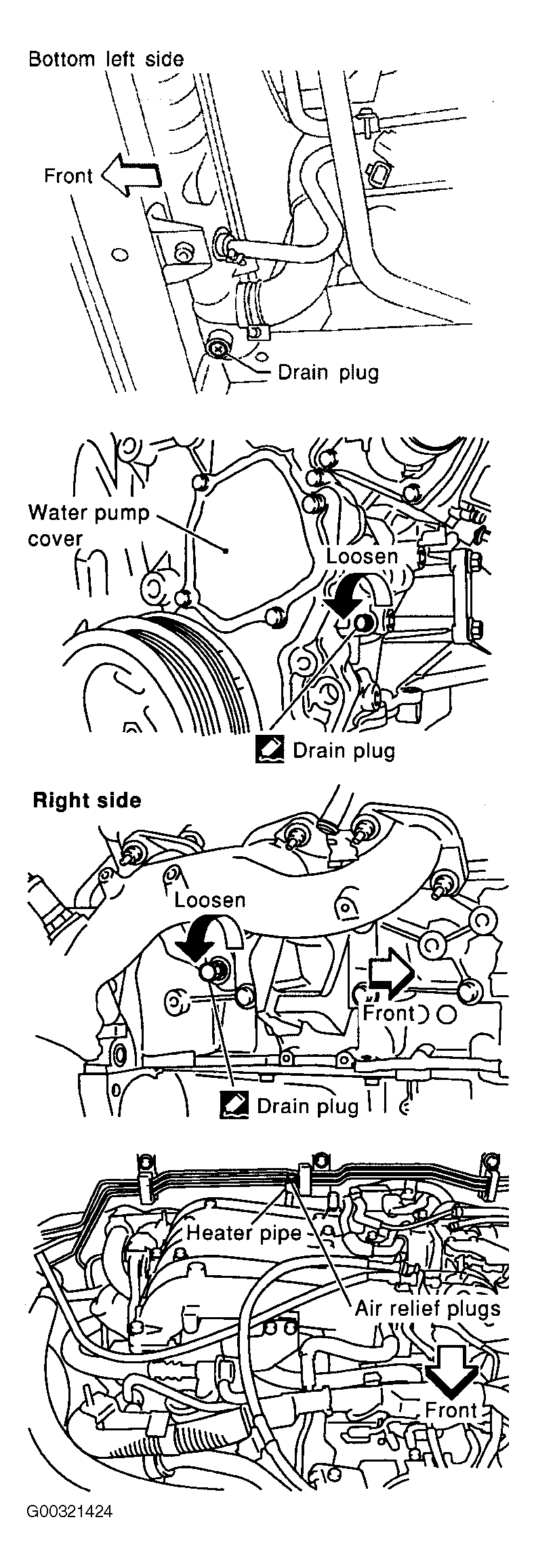 Bottom left side

Front

Drain plug

Water pump cover

Loosen

Drain plug

Right side

Loosen

Front

Drain plug

Heater pipe

Air relief plugs

Front

G00321424