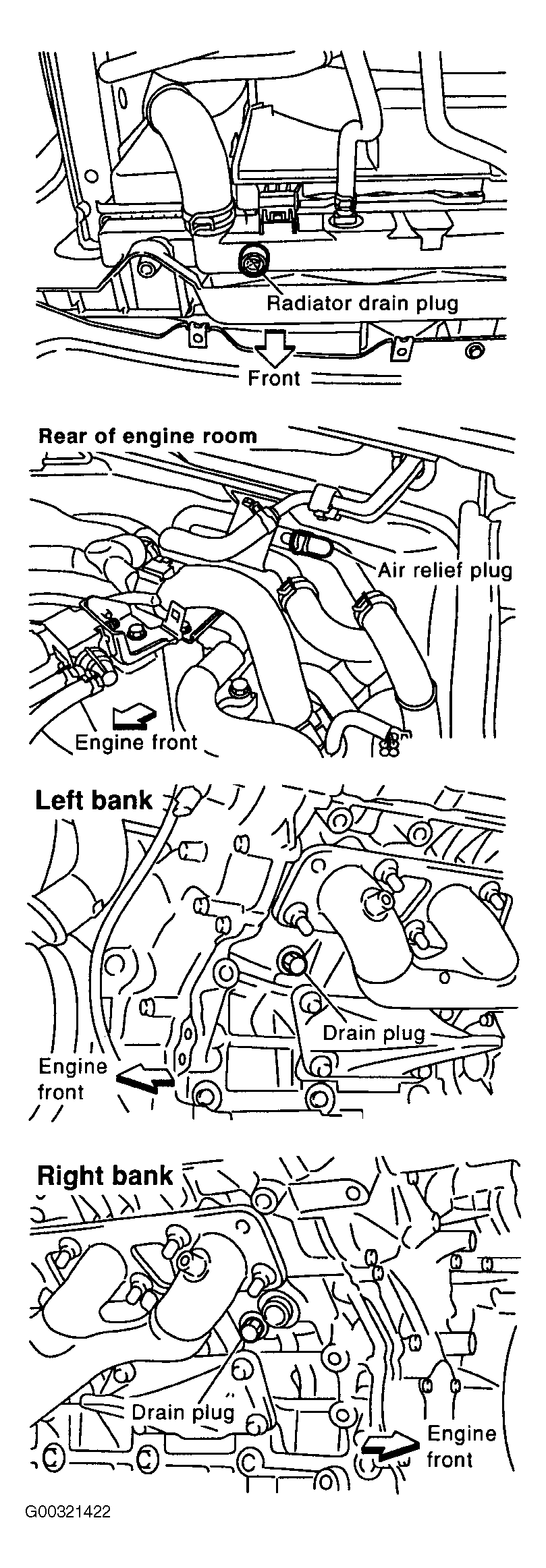 Radiator drain plug
Front

Rear of engine room
Air relief plug
Engine front

Left bank
Drain plug
Engine front

Right bank
Drain plug
Engine front

G00321422