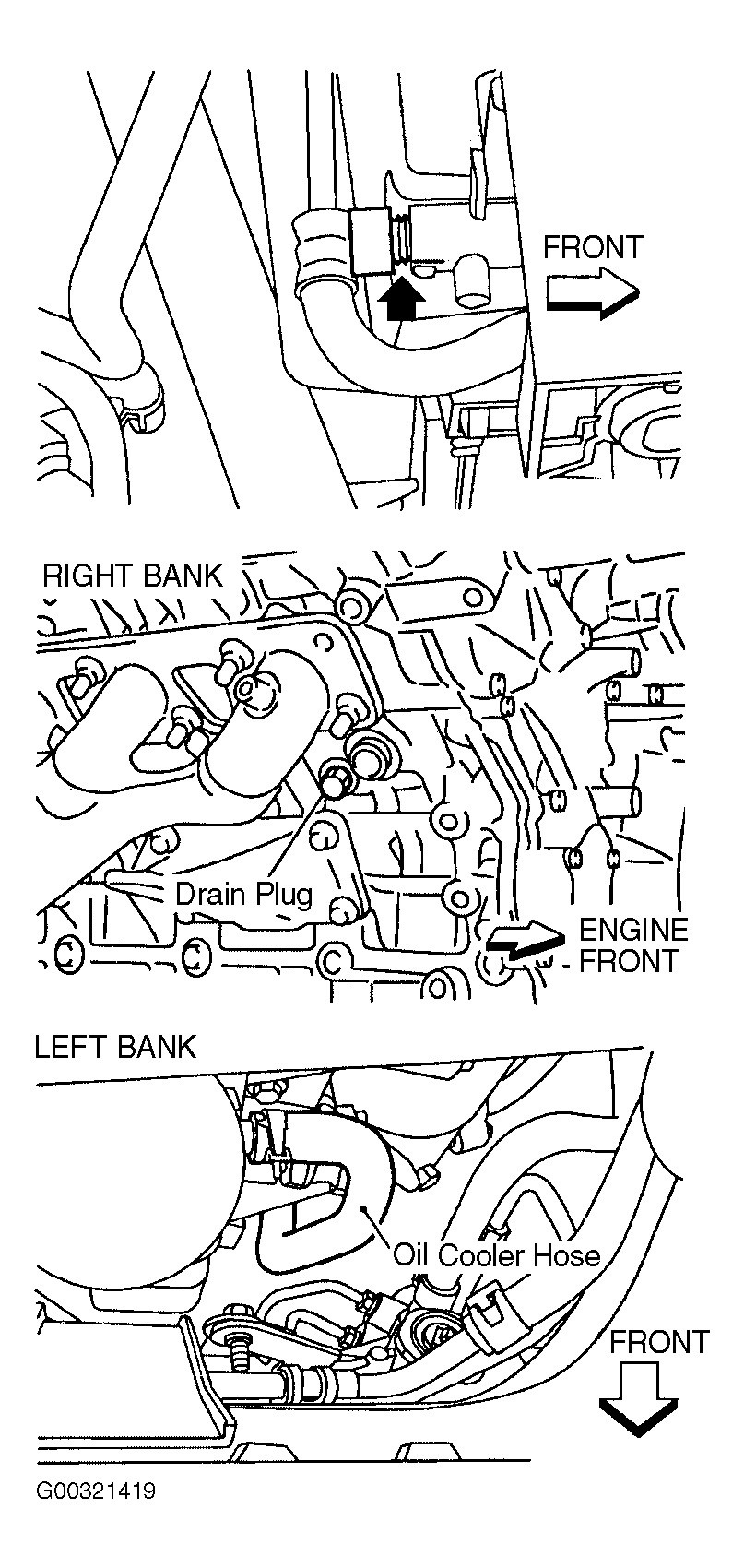 FRONT

RIGHT BANK

Drain Plug

ENGINE FRONT

LEFT BANK

Oil Cooler Hose

FRONT

G00321419