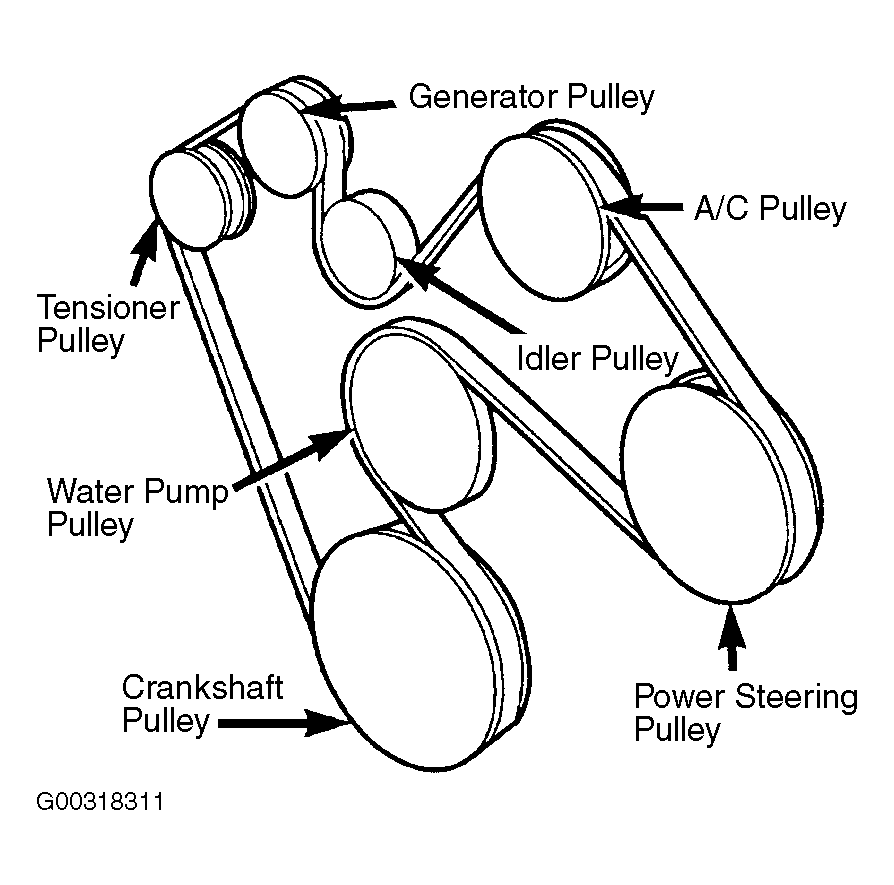 Generator Pulley

A/C Pulley

Tensioner Pulley

Idler Pulley

Water Pump Pulley

Crankshaft Pulley

Power Steering Pulley

G00318311