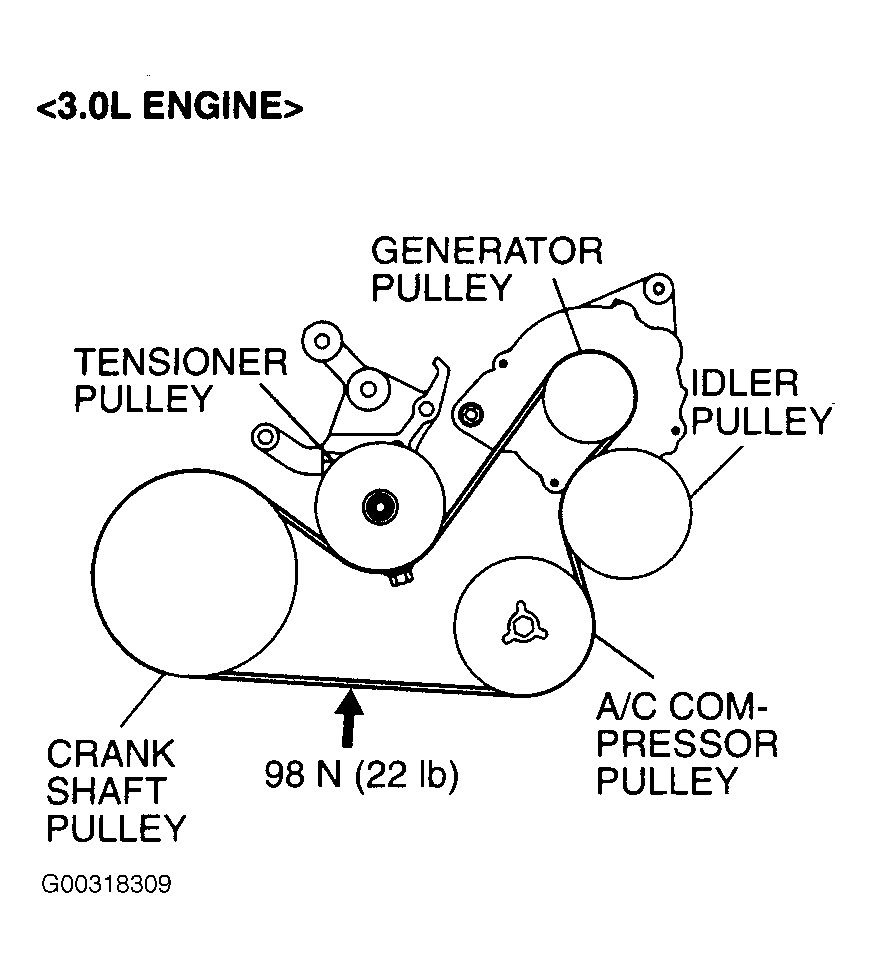 <3.0L ENGINE>

GENERATOR PULLEY

TENSIONER PULLEY

IDLER PULLEY

CRANK SHAFT PULLEY

98 N (22 lb)

A/C COMPRESSOR PULLEY

G00318309