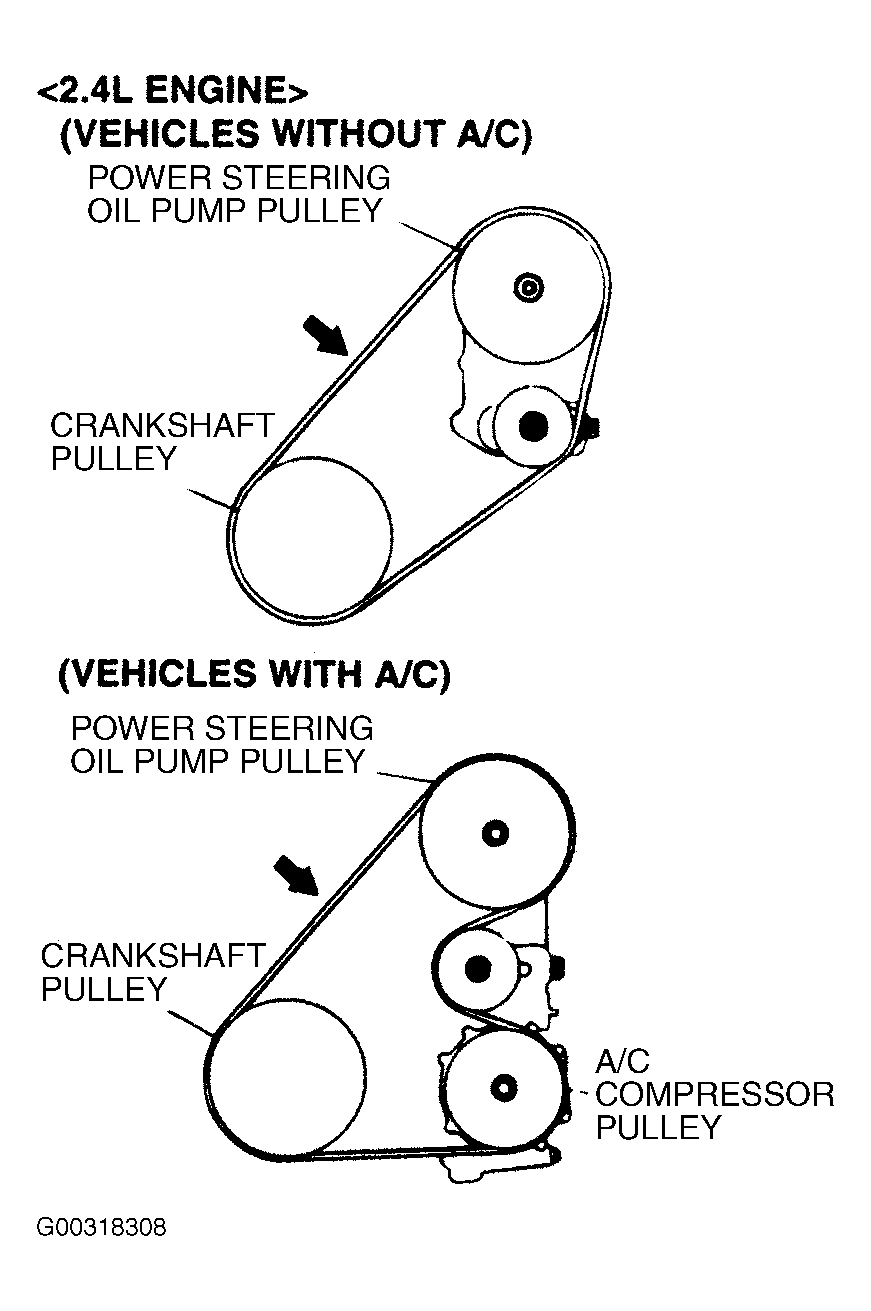 <2.4L ENGINE>
(VEHICLES WITHOUT A/C)

POWER STEERING OIL PUMP PULLEY

CRANKSHAFT PULLEY

(VEHICLES WITH A/C)

POWER STEERING OIL PUMP PULLEY

CRANKSHAFT PULLEY

A/C COMPRESSOR PULLEY

G00318308