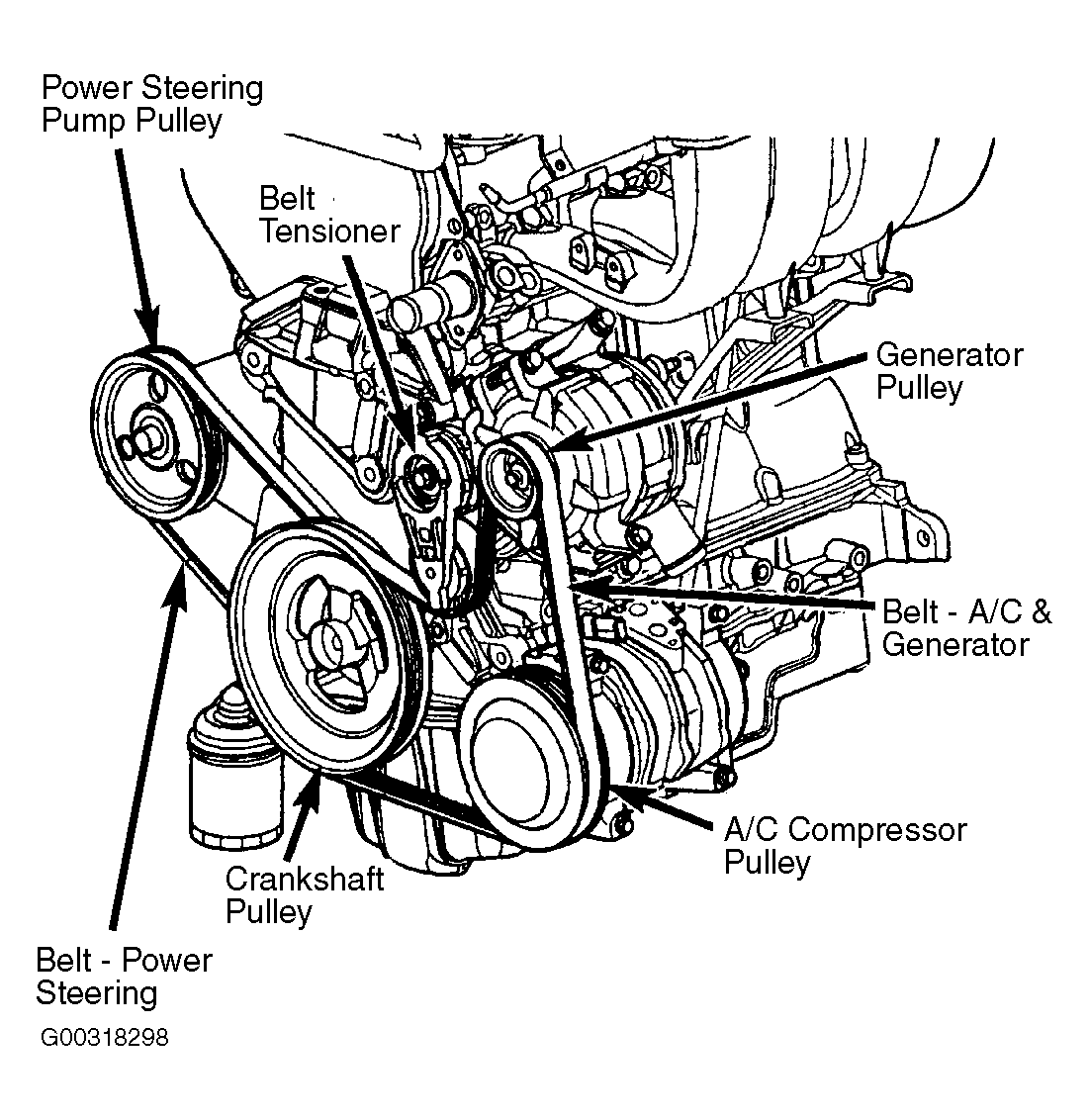 Power Steering Pump Pulley

Belt Tensioner

Generator Pulley

Belt - A/C & Generator

A/C Compressor Pulley

Crankshaft Pulley

Belt - Power Steering

G00318298