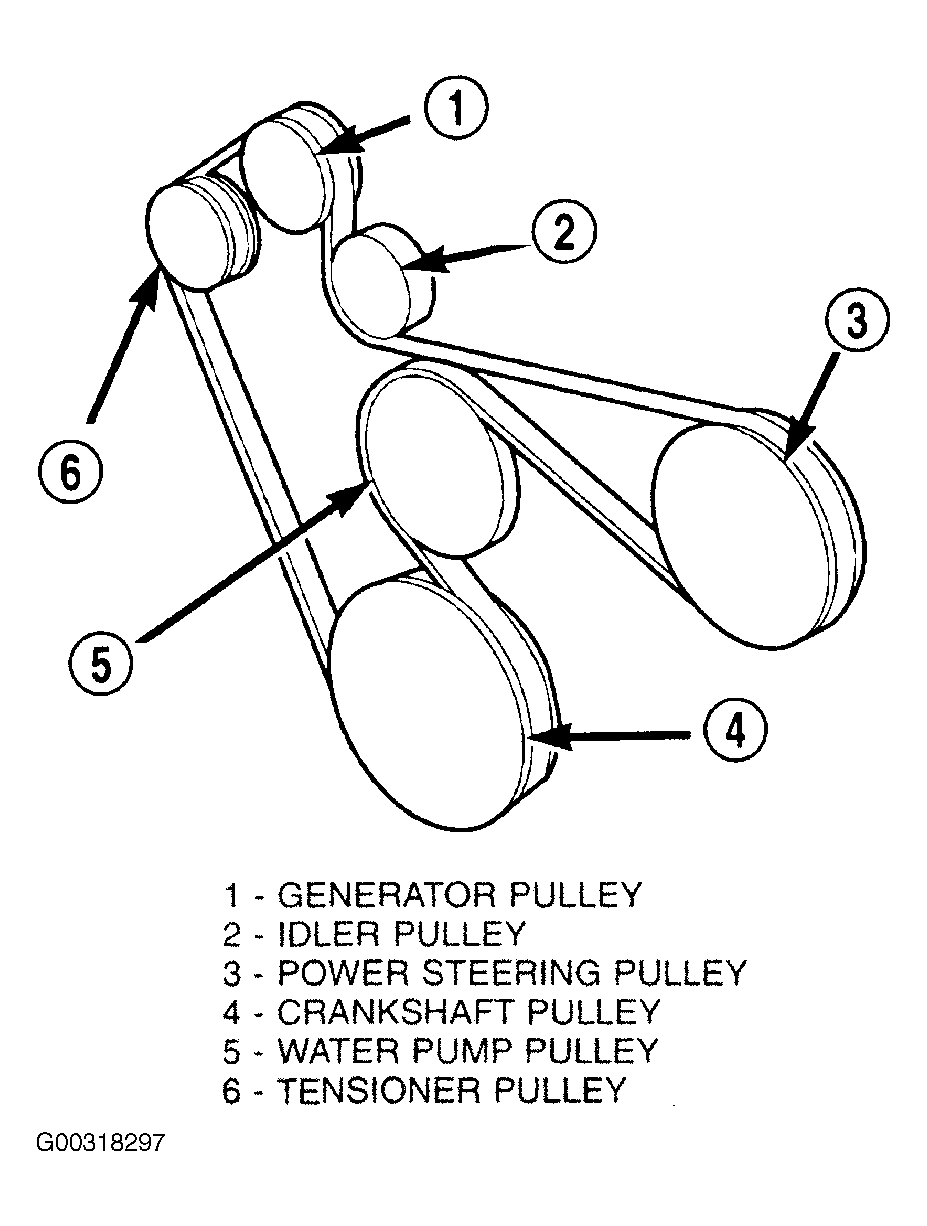 1
2
3
6
5
4

1 - GENERATOR PULLEY
2 - IDLER PULLEY
3 - POWER STEERING PULLEY
4 - CRANKSHAFT PULLEY
5 - WATER PUMP PULLEY
6 - TENSIONER PULLEY

G00318297