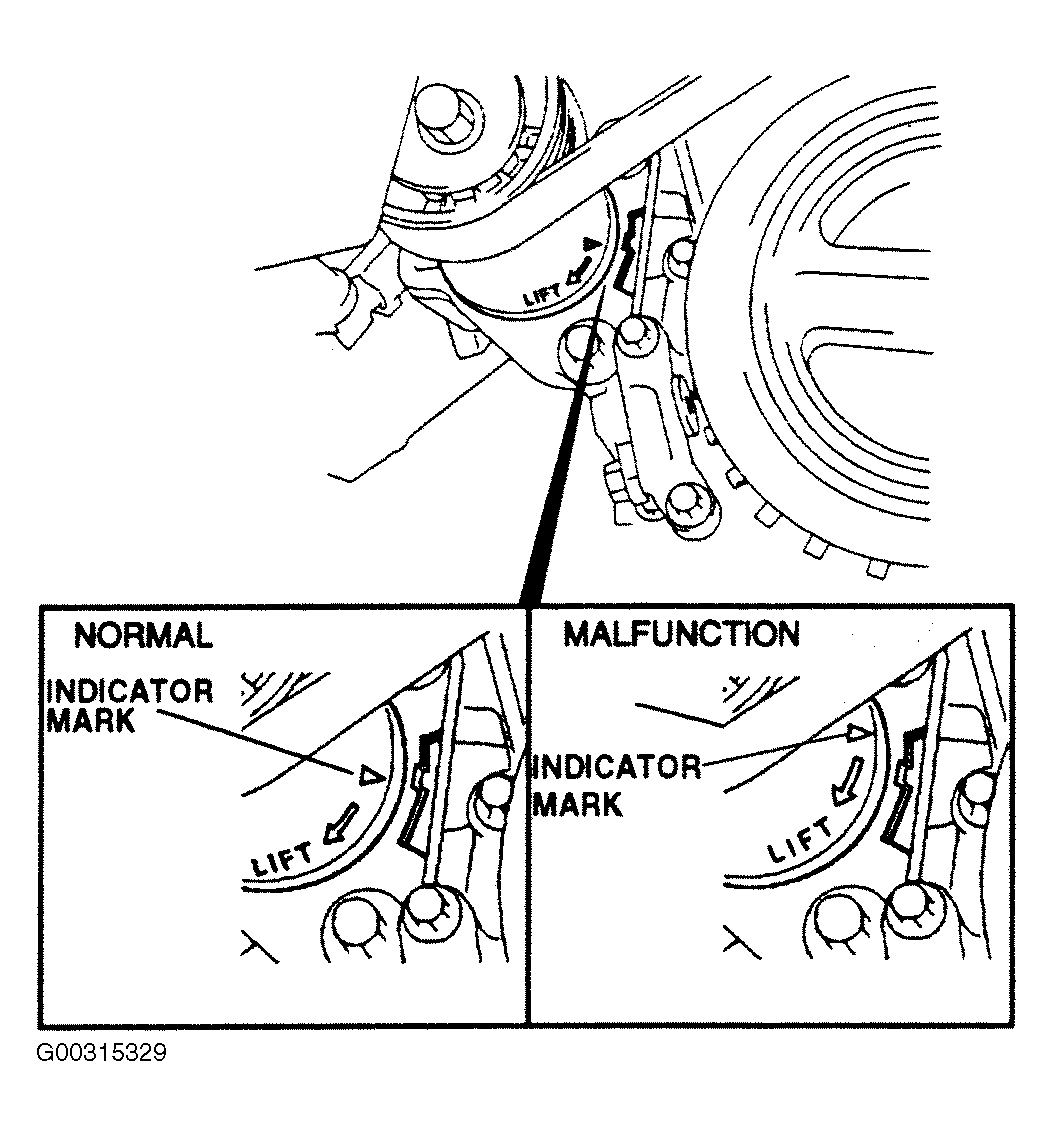 LIFT

NORMAL

INDICATOR MARK

LIFT

MALFUNCTION

INDICATOR MARK

LIFT

G00315329