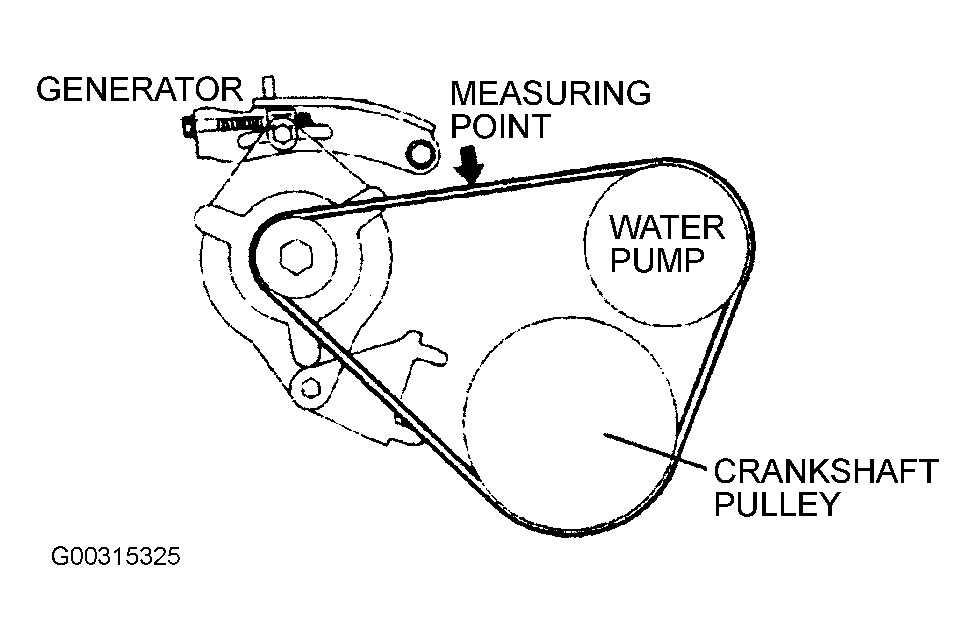 GENERATOR

MEASURING POINT

WATER PUMP

CRANKSHAFT PULLEY

G00315325