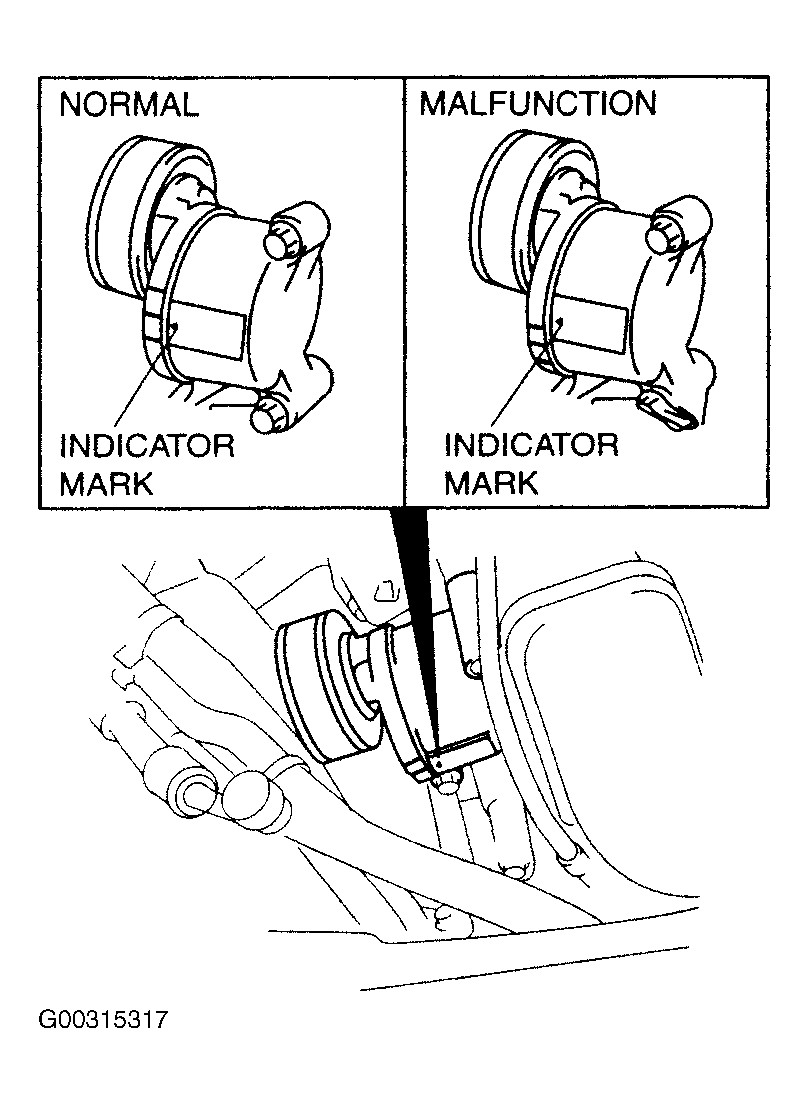 NORMAL

INDICATOR MARK

MALFUNCTION

INDICATOR MARK

G00315317