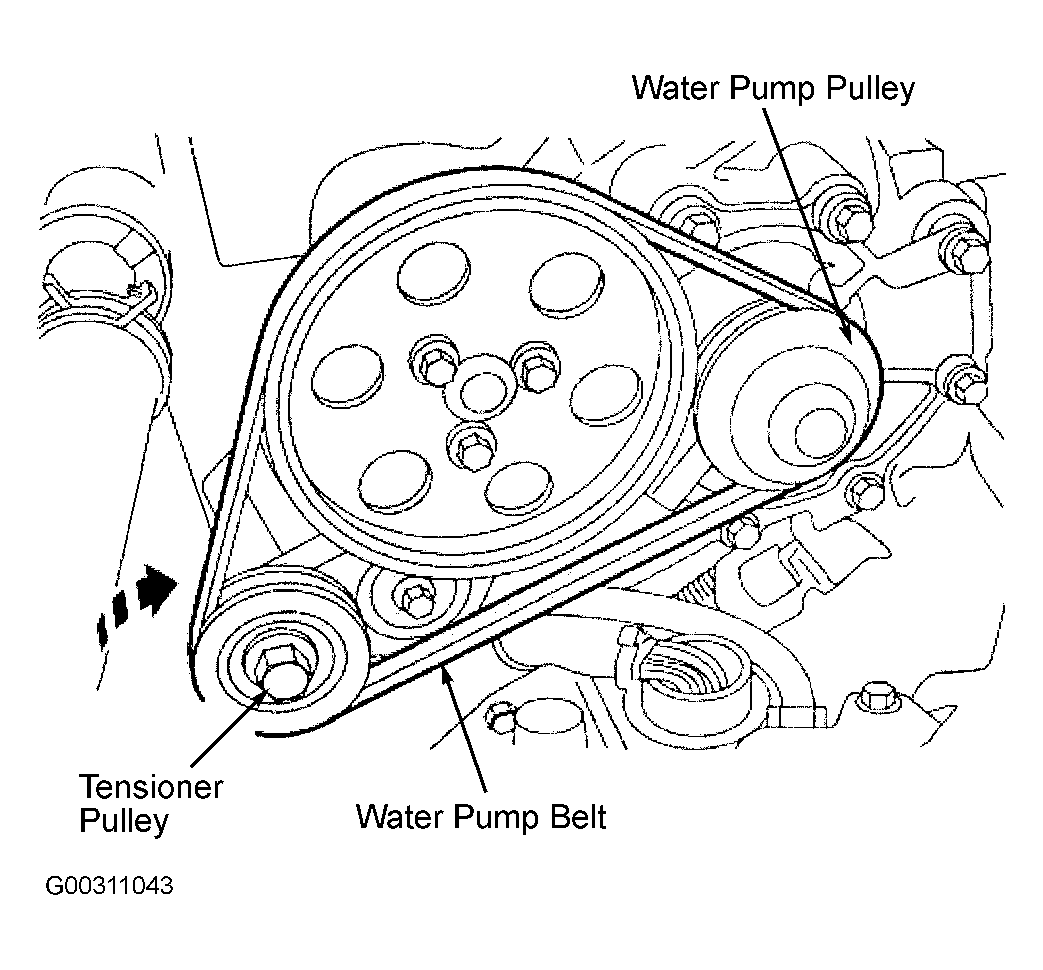 Water Pump Pulley

Tensioner Pulley

Water Pump Belt

G00311043