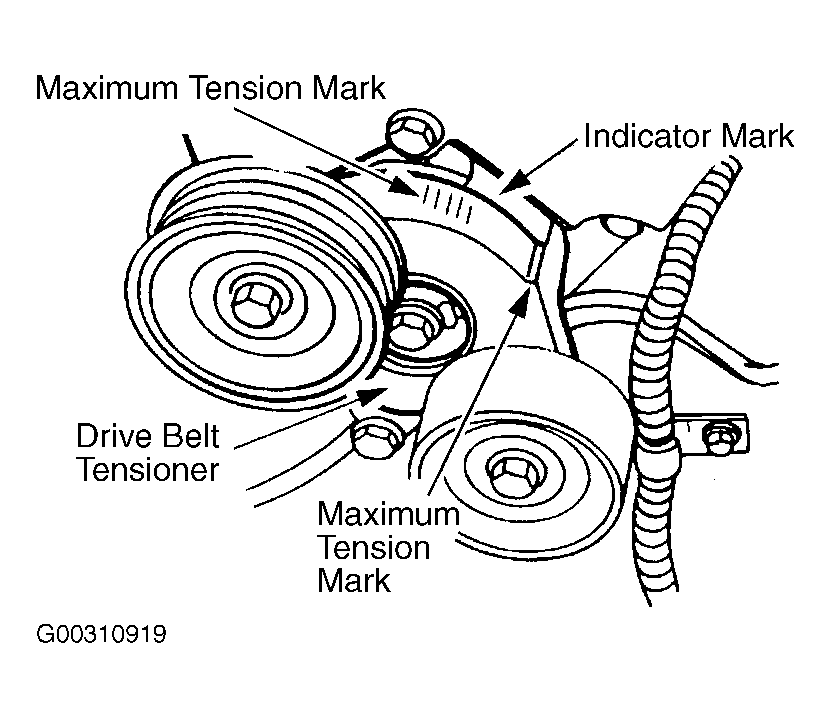 Maximum Tension Mark

Indicator Mark

Drive Belt Tensioner

Maximum Tension Mark

G00310919