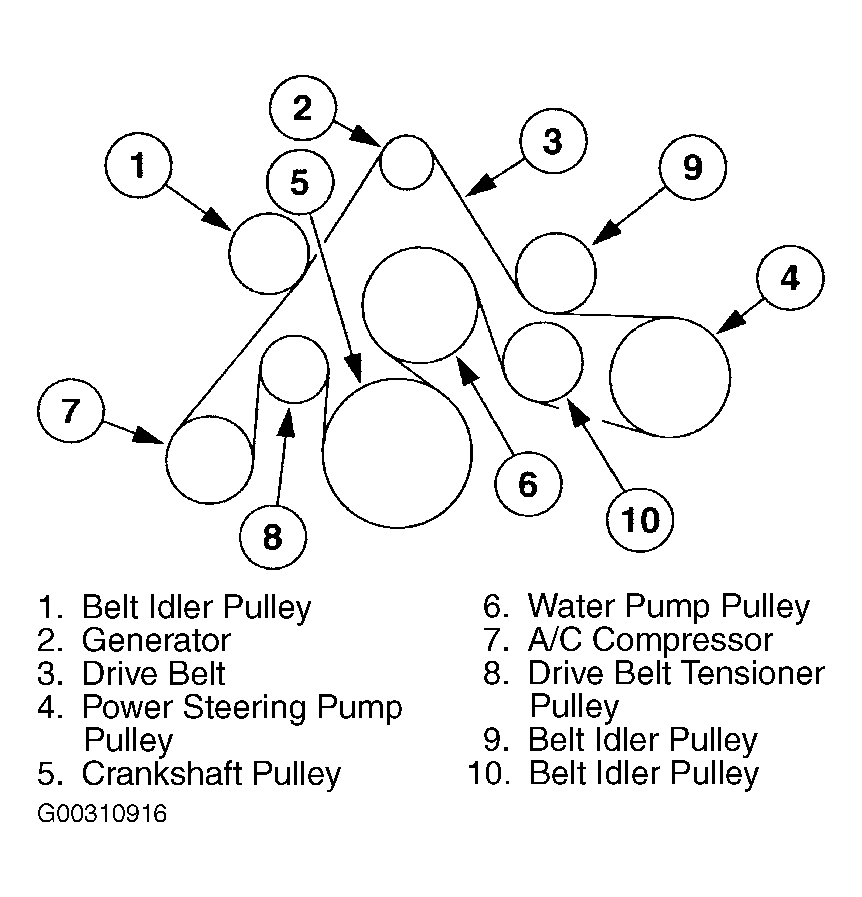 2
3
1
5
9
4
7
6
10
8

1. Belt Idler Pulley
2. Generator
3. Drive Belt
4. Power Steering Pump Pulley
5. Crankshaft Pulley

6. Water Pump Pulley
7. A/C Compressor
8. Drive Belt Tensioner Pulley
9. Belt Idler Pulley
10. Belt Idler Pulley

G00310916