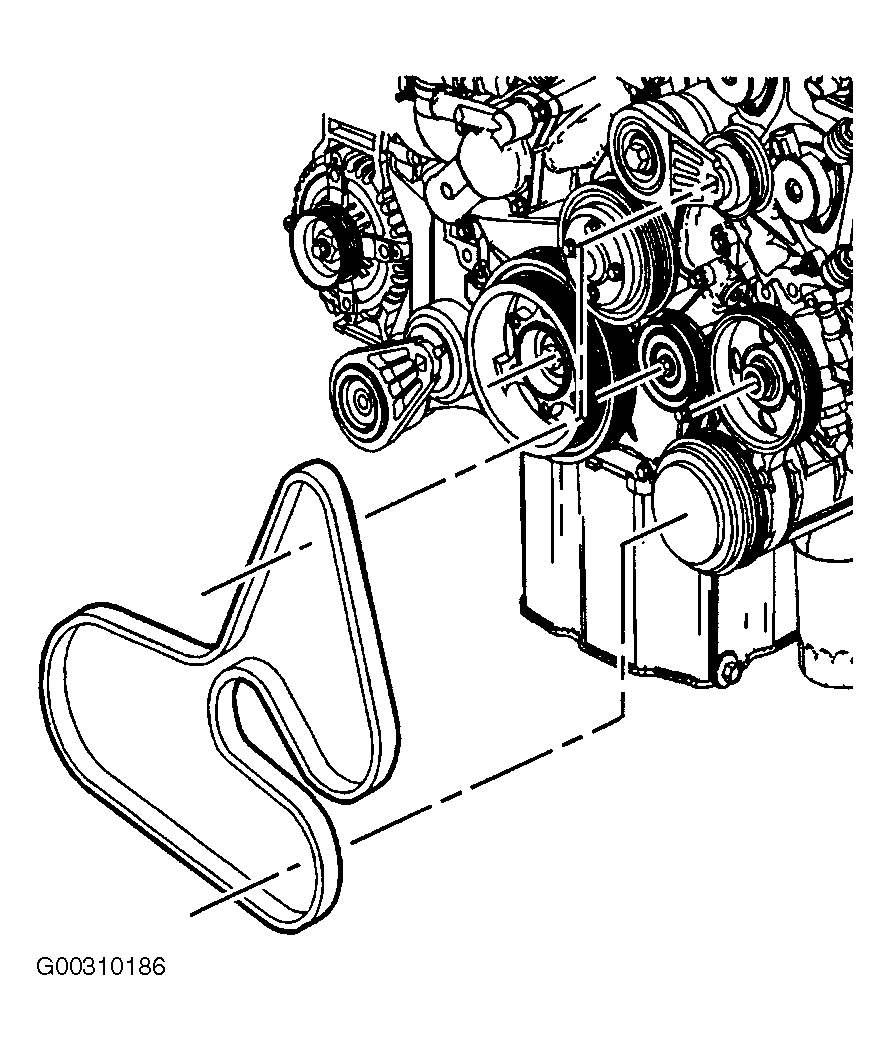 G00310186