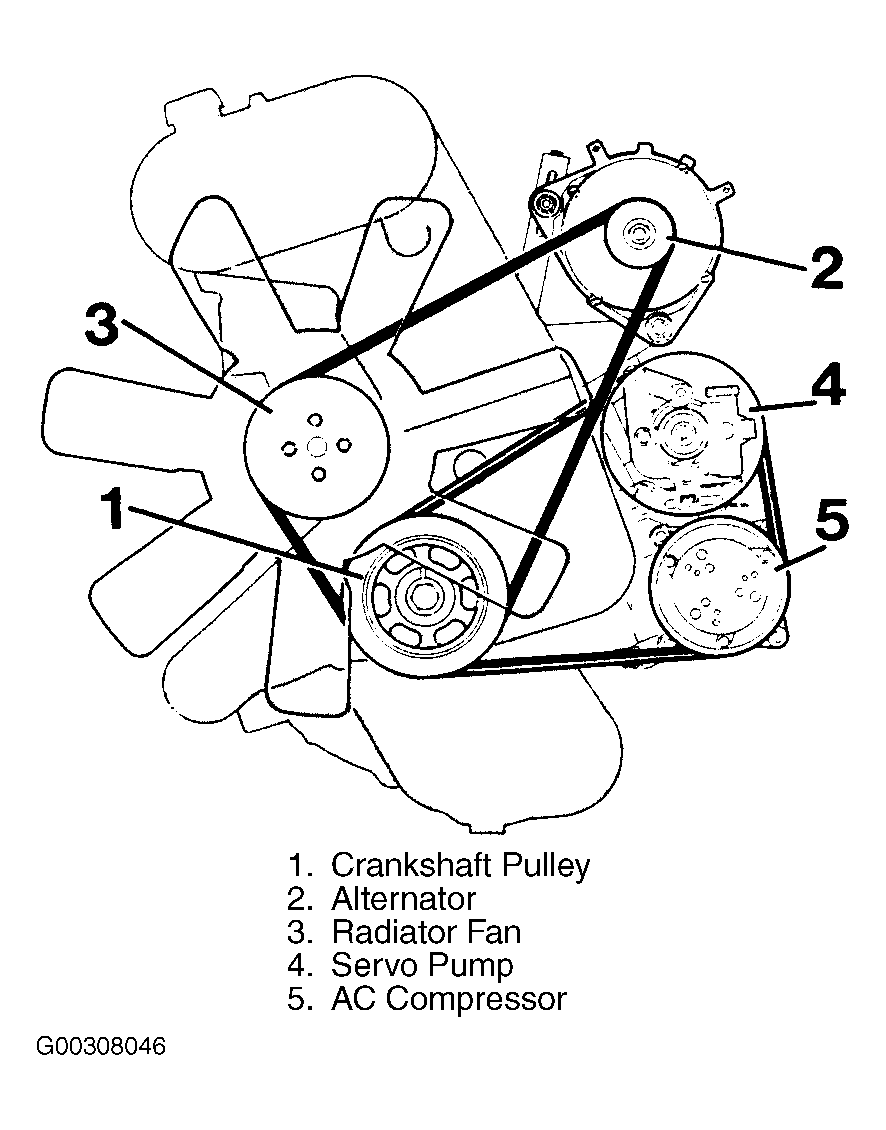 2
3
4
1
5

1. Crankshaft Pulley
2. Alternator
3. Radiator Fan
4. Servo Pump
5. AC Compressor

G00308046