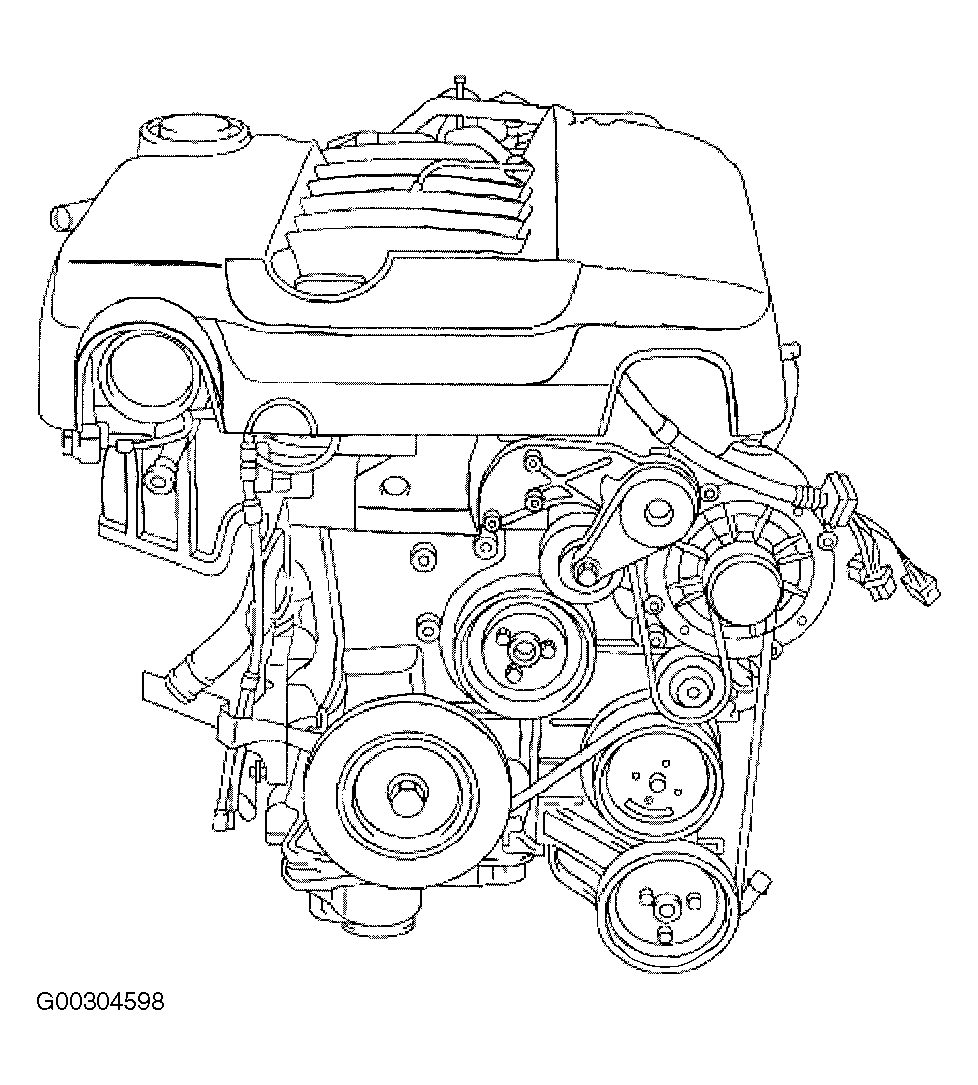 G00304598