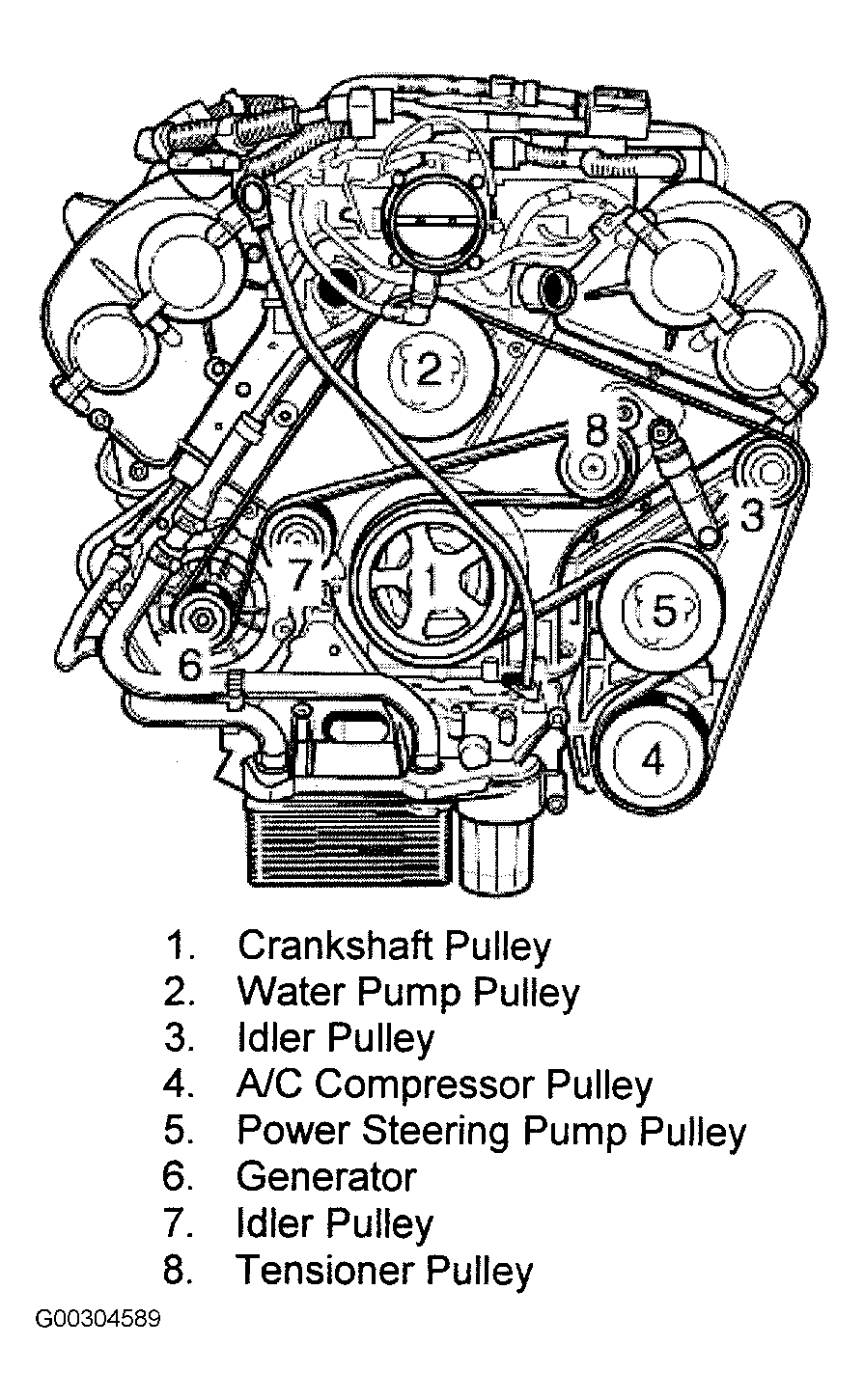 2
8
3
7
1
5
6
4

1. Crankshaft Pulley
2. Water Pump Pulley
3. Idler Pulley
4. A/C Compressor Pulley
5. Power Steering Pump Pulley
6. Generator
7. Idler Pulley
8. Tensioner Pulley

G00304589