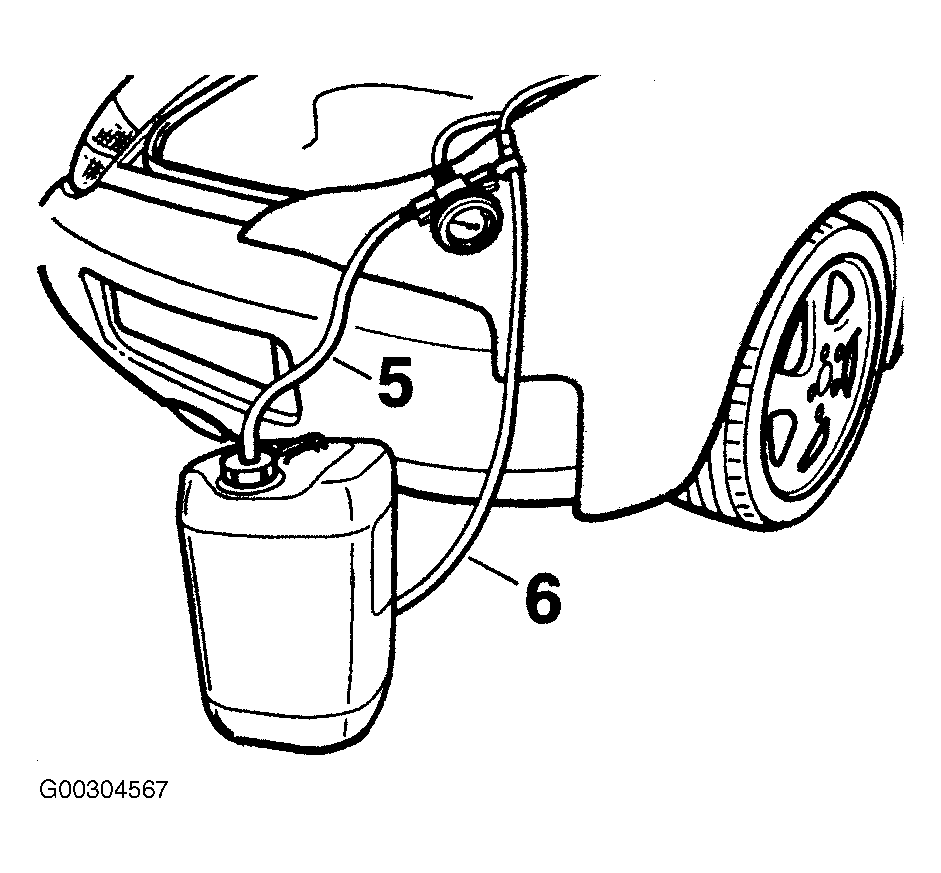 5
6
G00304567