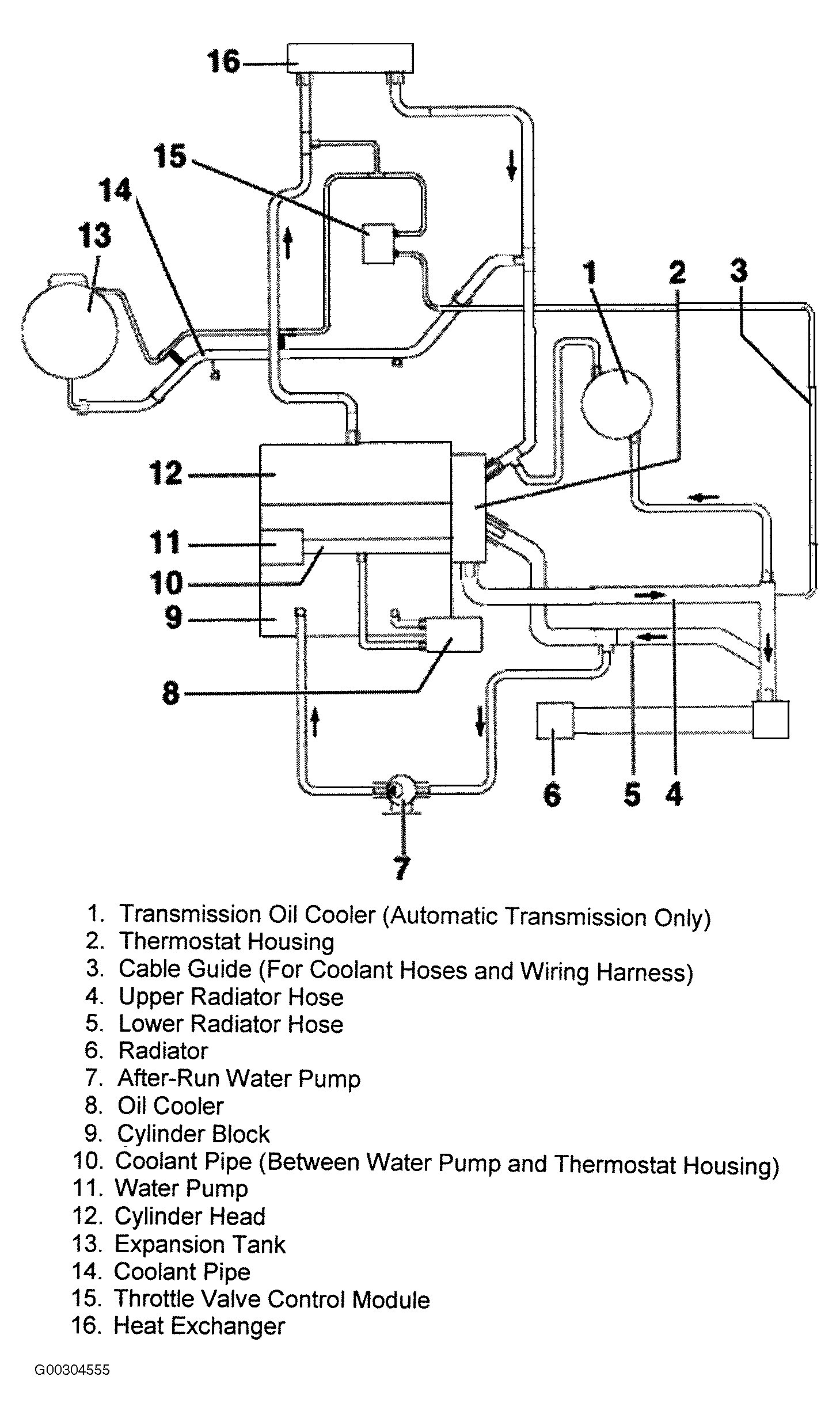 16
15
14
13
1
2
3
12
11
10
9
8
6
5
4
7

1. Transmission Oil Cooler (Automatic Transmission Only)
2. Thermostat Housing
3. Cable Guide (For Coolant Hoses and Wiring Harness)
4. Upper Radiator Hose
5. Lower Radiator Hose
6. Radiator
7. After-Run Water Pump
8. Oil Cooler
9. Cylinder Block
10. Coolant Pipe (Between Water Pump and Thermostat Housing)
11. Water Pump
12. Cylinder Head
13. Expansion Tank
14. Coolant Pipe
15. Throttle Valve Control Module
16. Heat Exchanger

G00304555