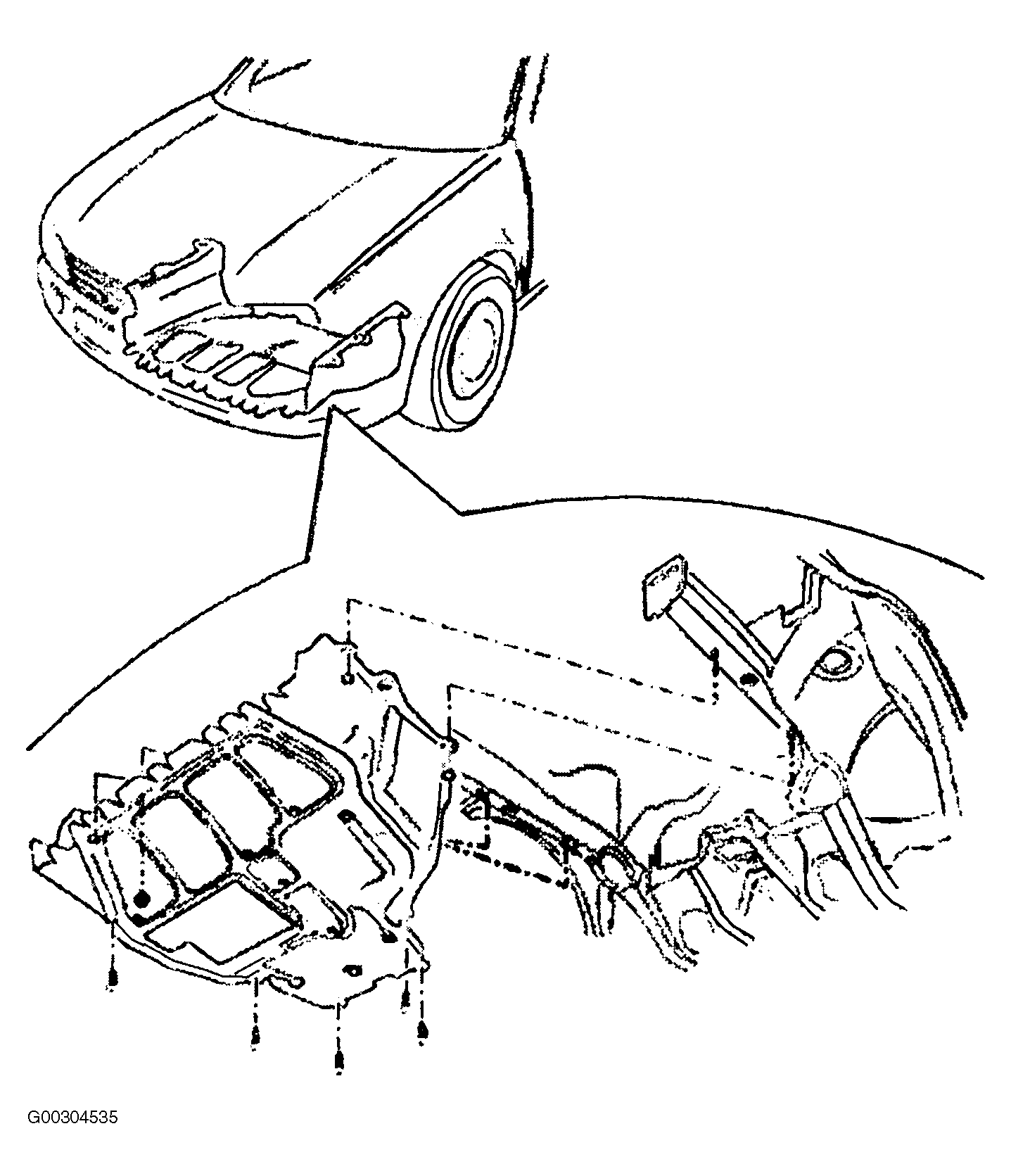 G00304535