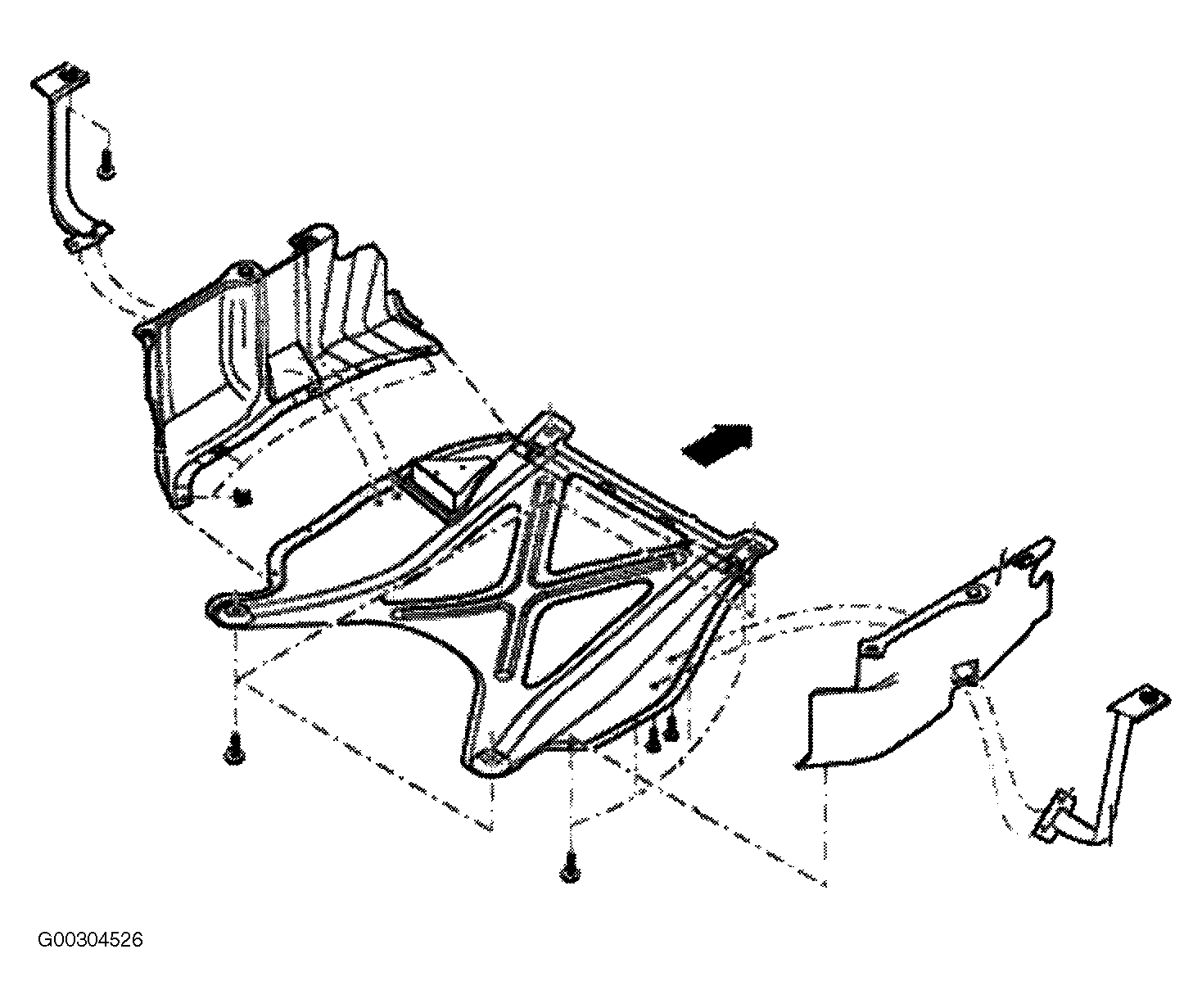 G00304526