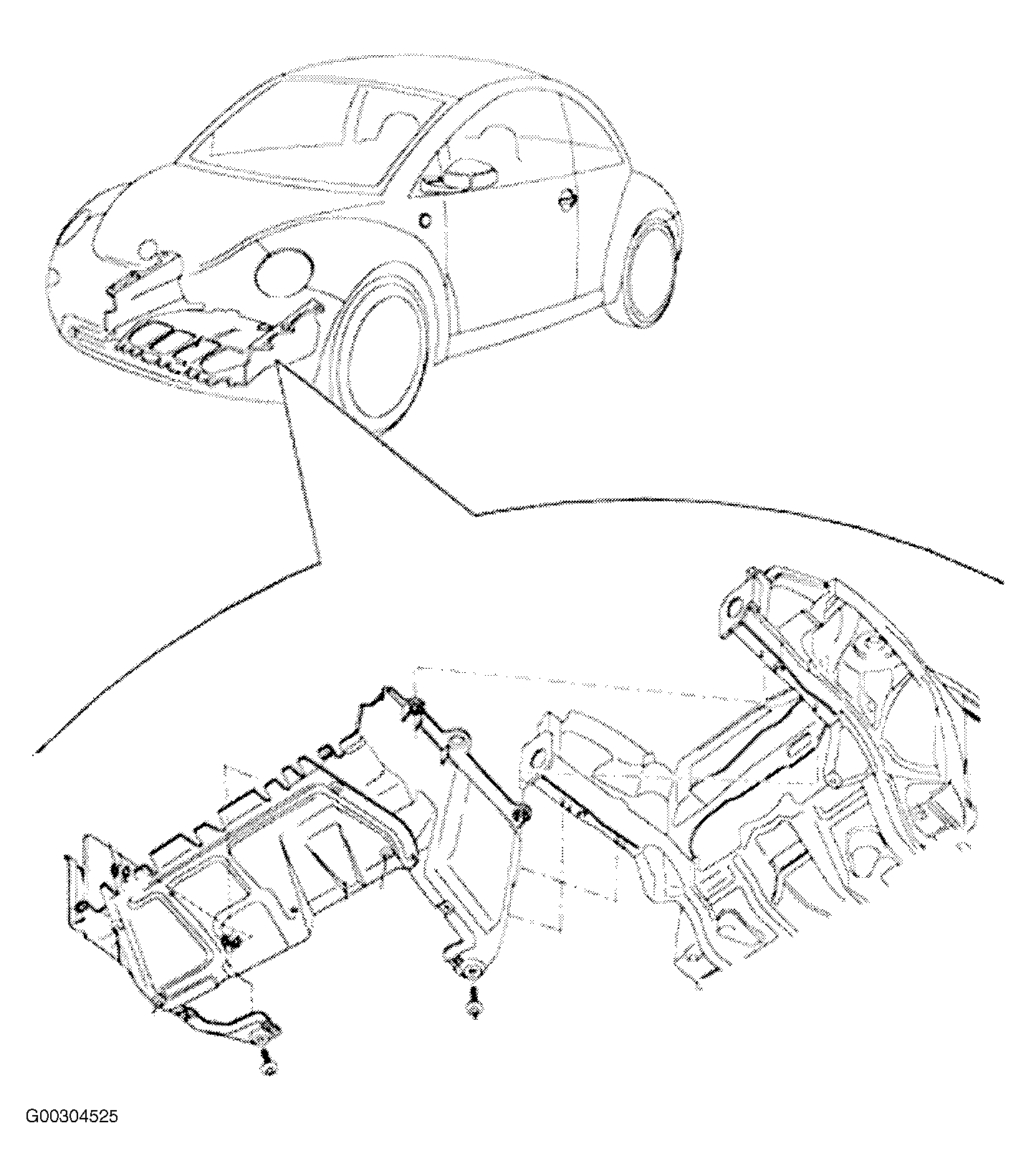 G00304525