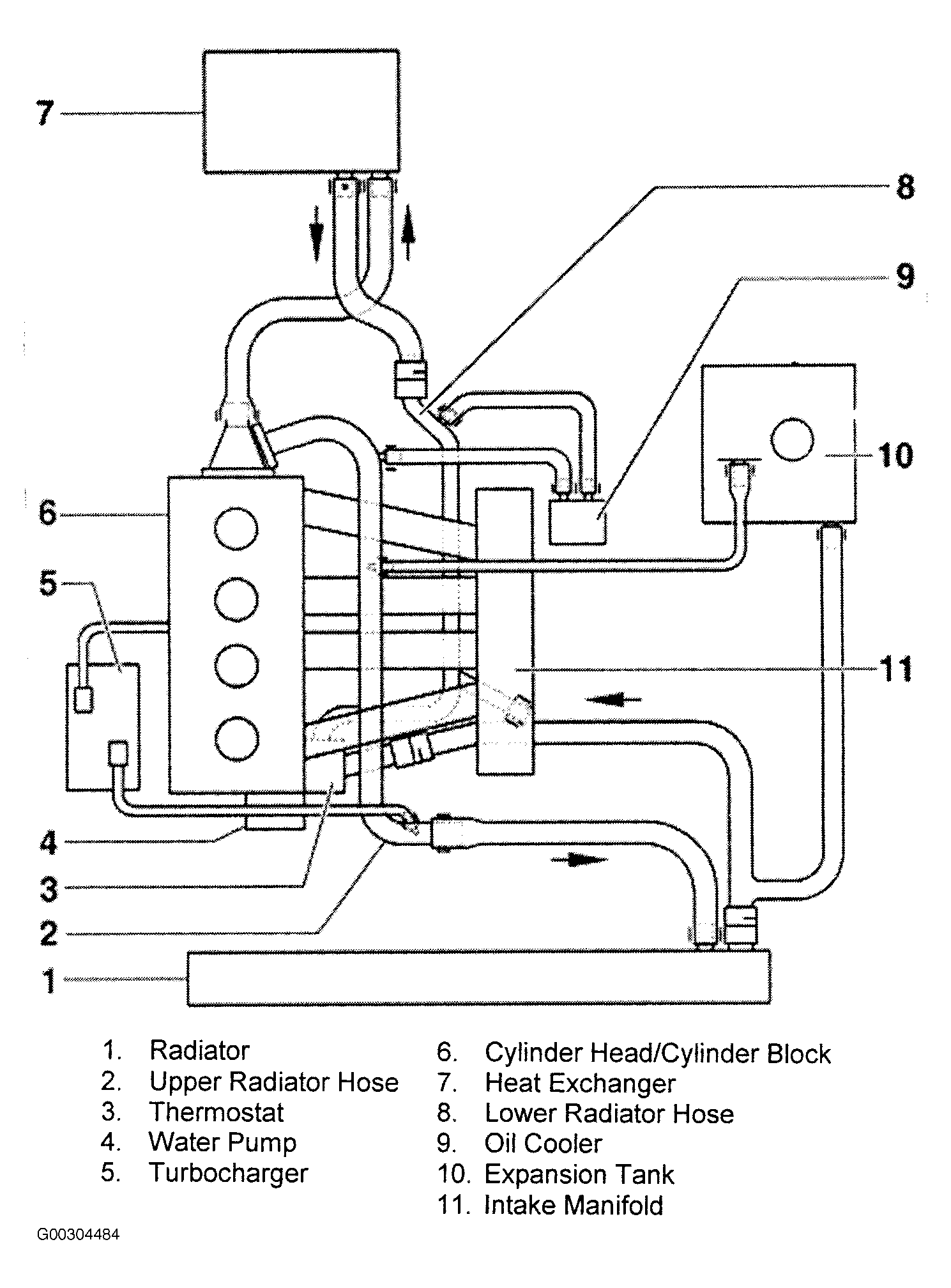 7

8

9

10

6

5

11

4

3

2

1

1. Radiator
2. Upper Radiator Hose
3. Thermostat
4. Water Pump
5. Turbocharger

6. Cylinder Head/Cylinder Block
7. Heat Exchanger
8. Lower Radiator Hose
9. Oil Cooler
10. Expansion Tank
11. Intake Manifold

G00304484