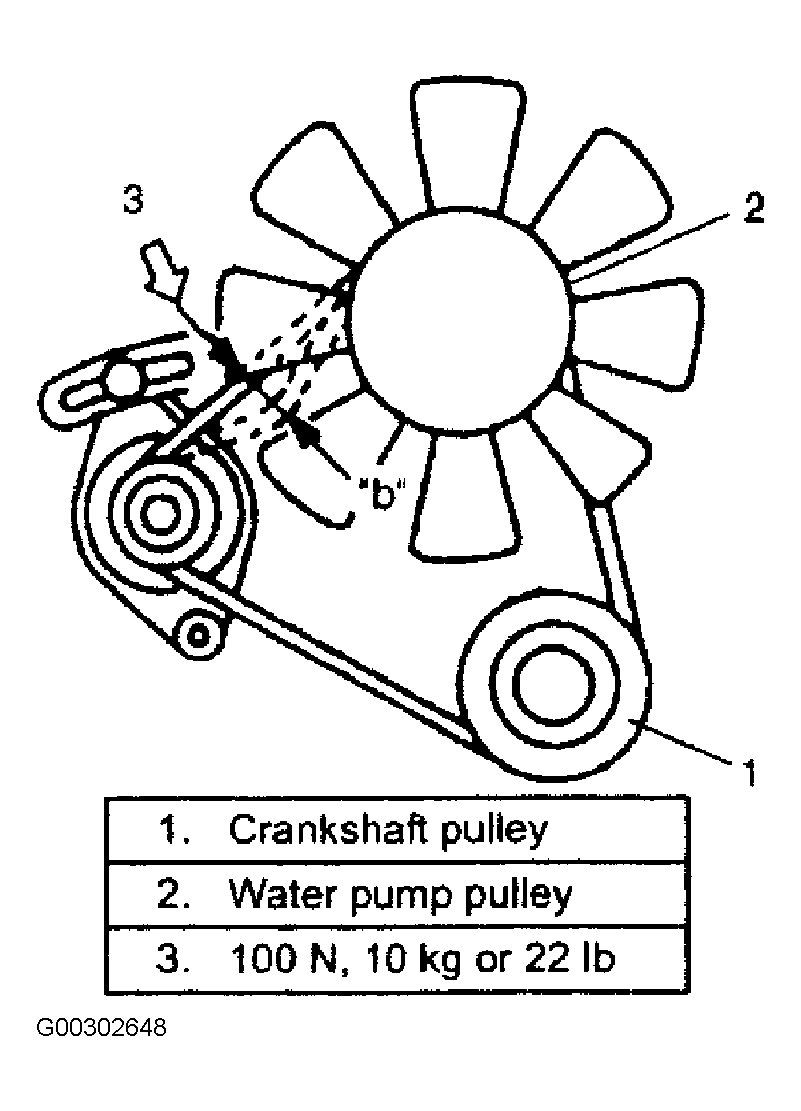 3

2

"b"

1

| 1. Crankshaft pulley |
|---|
| 2. Water pump pulley |
| 3. 100 N, 10 kg or 22 lb |

G00302648