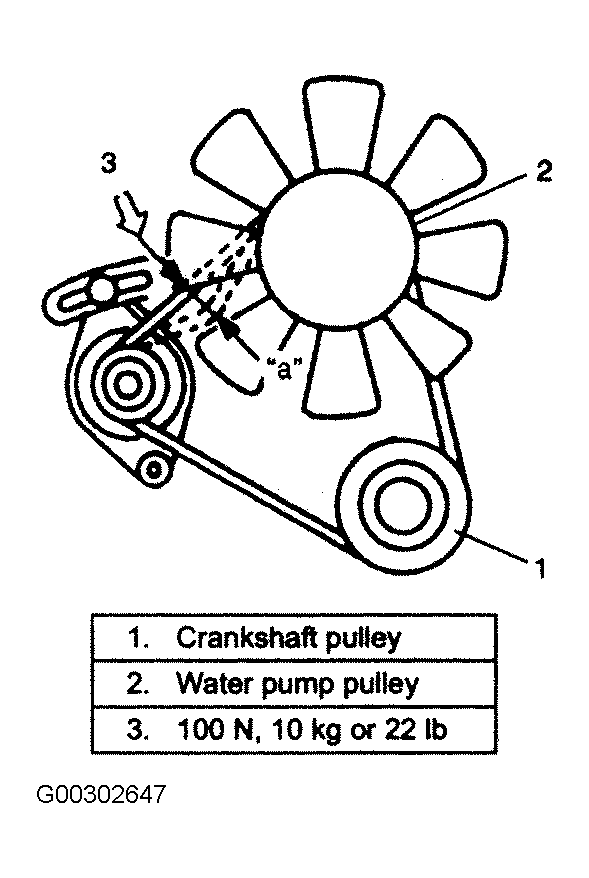 3

2

"a"

1

| 1. Crankshaft pulley |
|---|
| 2. Water pump pulley |
| 3. 100 N, 10 kg or 22 lb |

G00302647