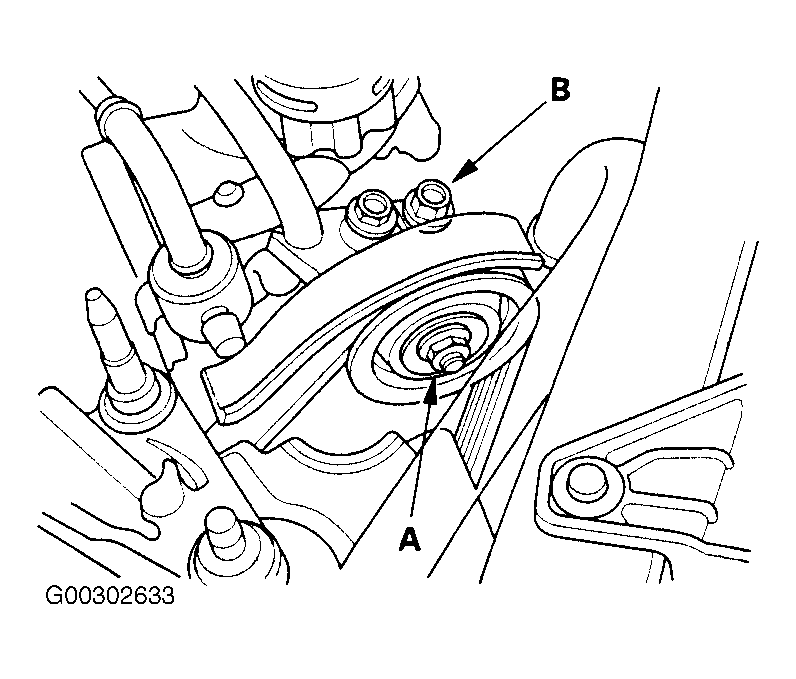 B

A

G00302633