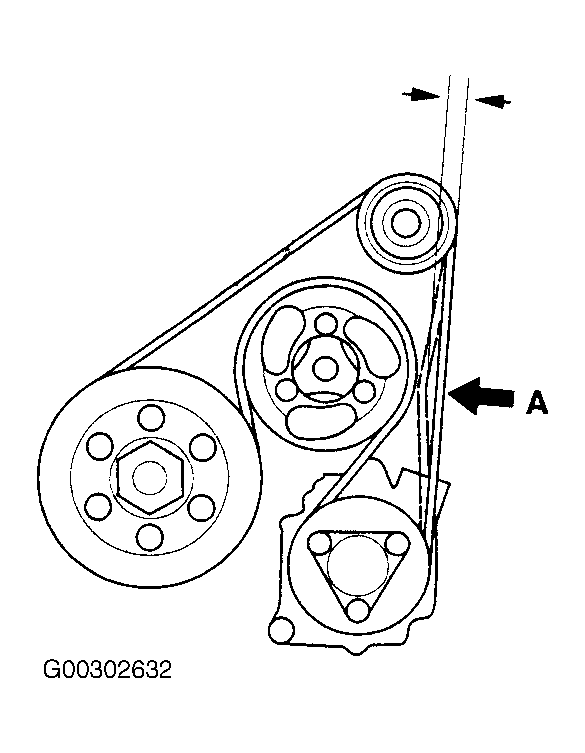 A

G00302632