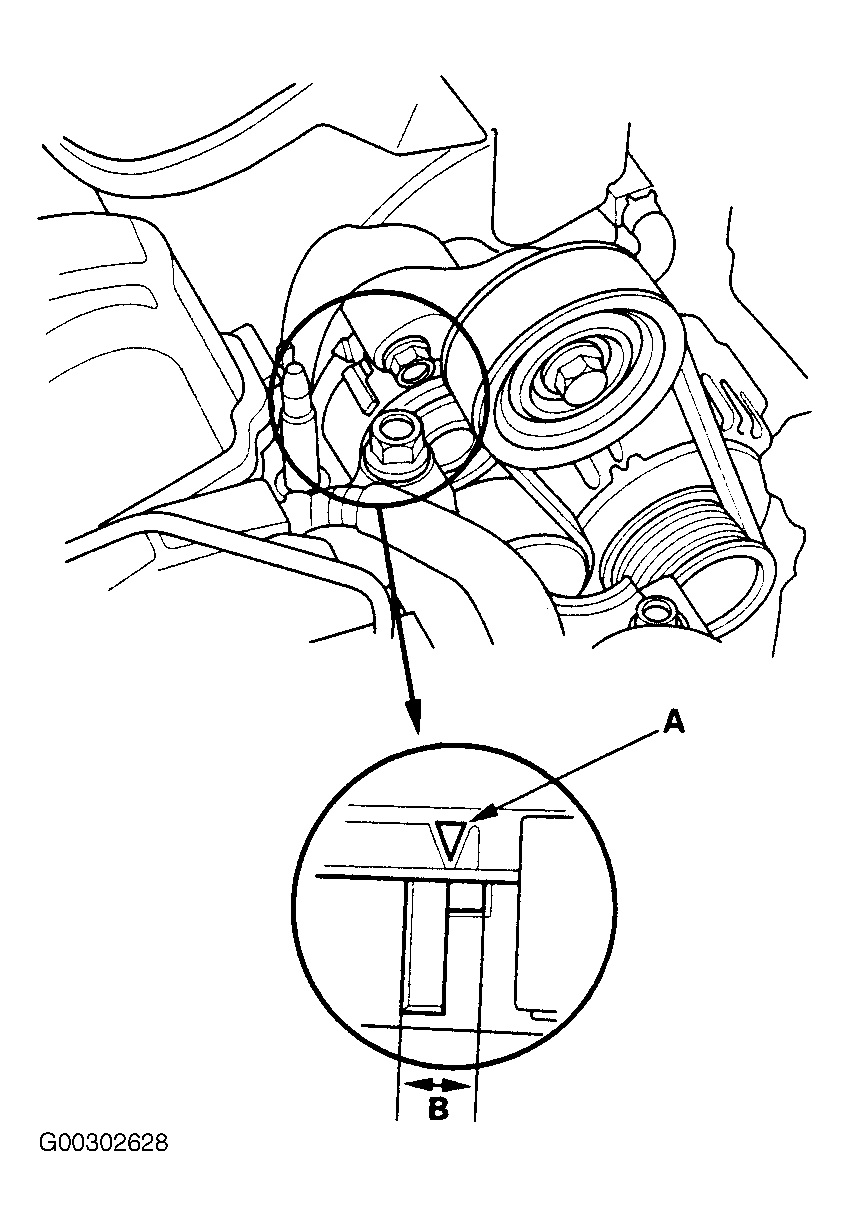 A

B

G00302628