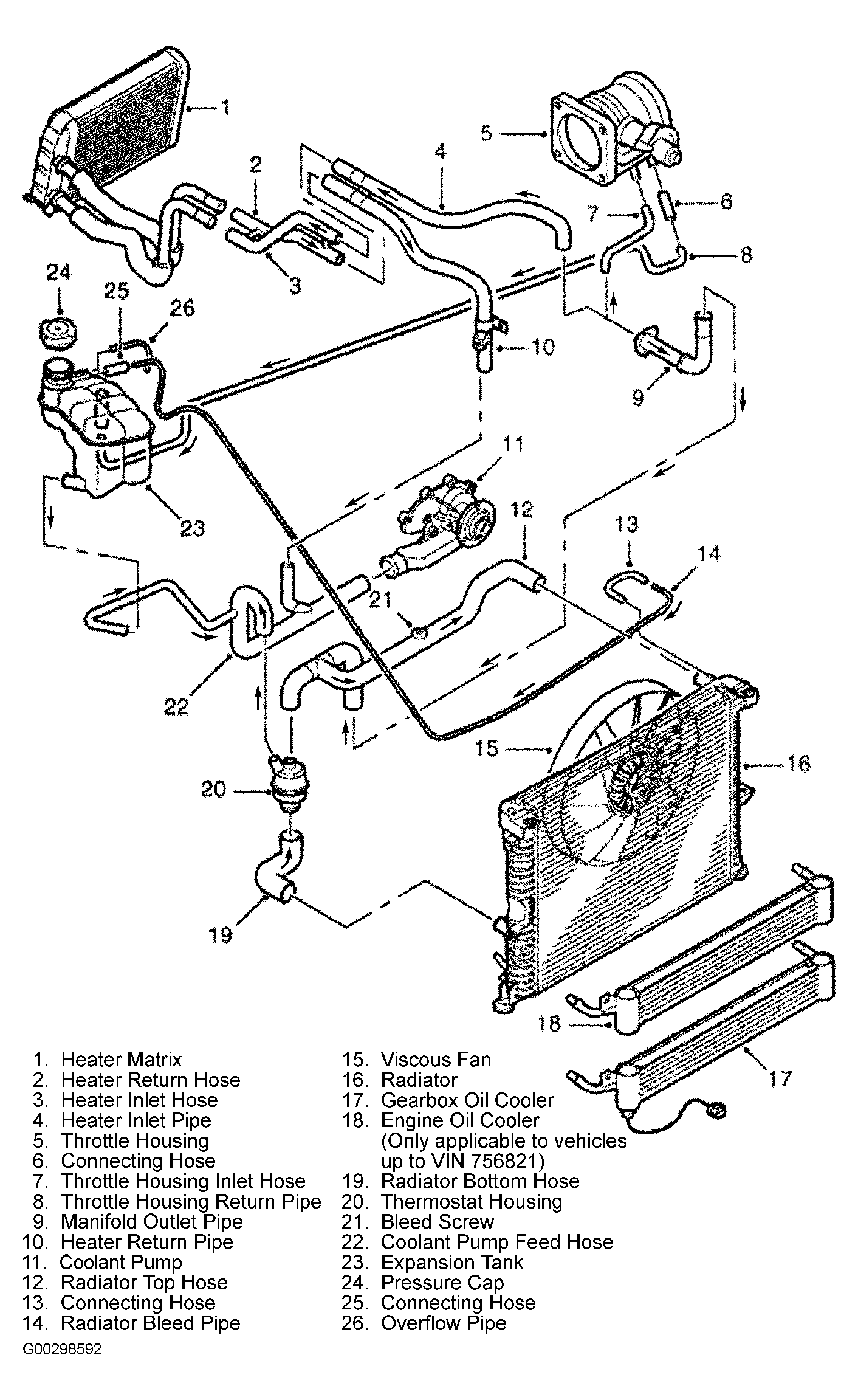 1
2
4
5
6
7
8
3
24
25
26
10
9
11
12
13
14
23
21
22
15
16
20
19
18
17

1. Heater Matrix
2. Heater Return Hose
3. Heater Inlet Hose
4. Heater Inlet Pipe
5. Throttle Housing
6. Connecting Hose
7. Throttle Housing Inlet Hose
8. Throttle Housing Return Pipe
9. Manifold Outlet Pipe
10. Heater Return Pipe
11. Coolant Pump
12. Radiator Top Hose
13. Connecting Hose
14. Radiator Bleed Pipe

15. Viscous Fan
16. Radiator
17. Gearbox Oil Cooler
18. Engine Oil Cooler (Only applicable to vehicles up to VIN 756821)
19. Radiator Bottom Hose
20. Thermostat Housing
21. Bleed Screw
22. Coolant Pump Feed Hose
23. Expansion Tank
24. Pressure Cap
25. Connecting Hose
26. Overflow Pipe

G00298592