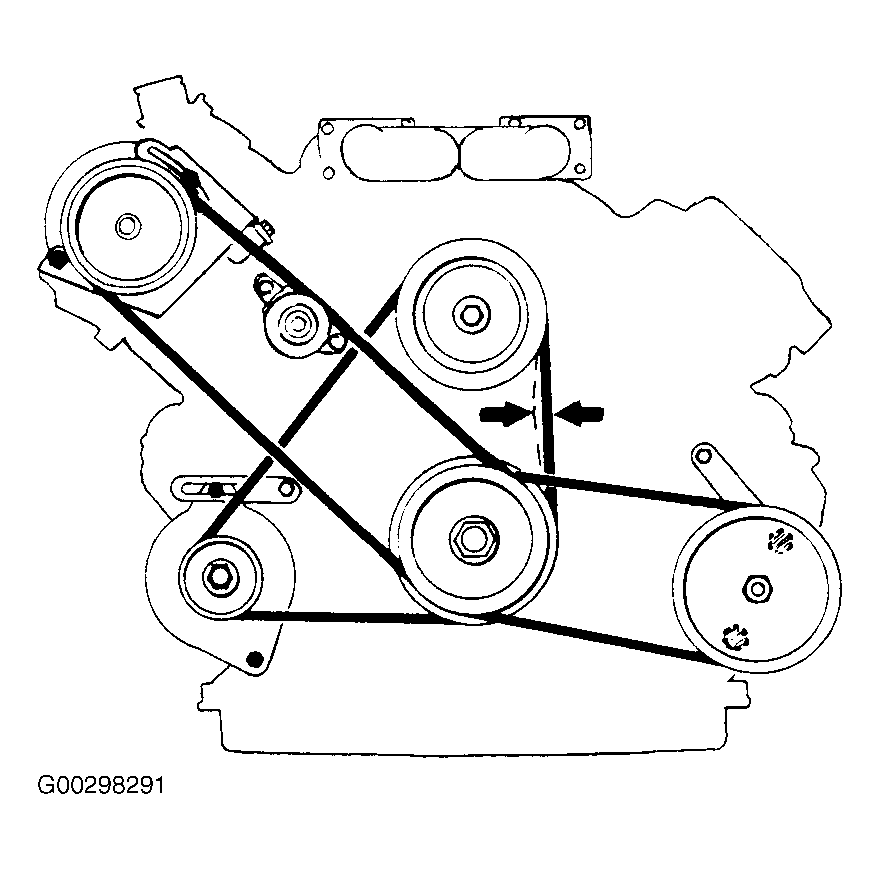 G00298291