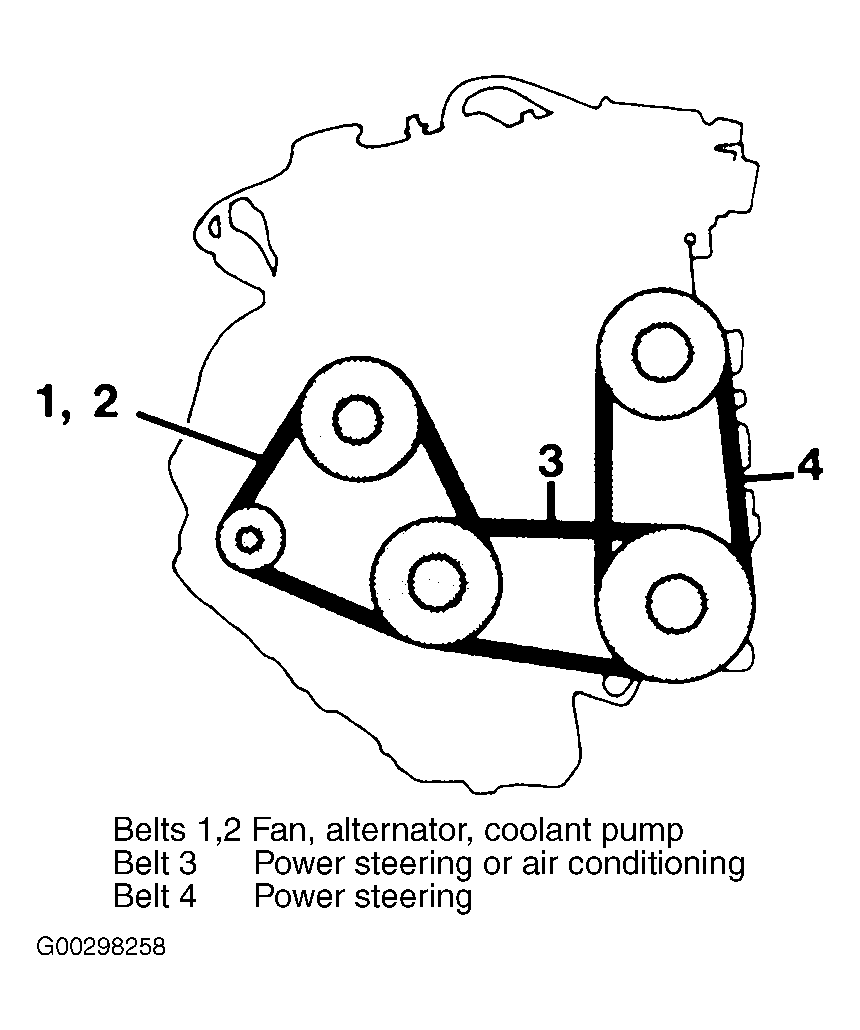 1, 2

3

4

Belts 1,2 Fan, alternator, coolant pump
Belt 3 Power steering or air conditioning
Belt 4 Power steering

G00298258