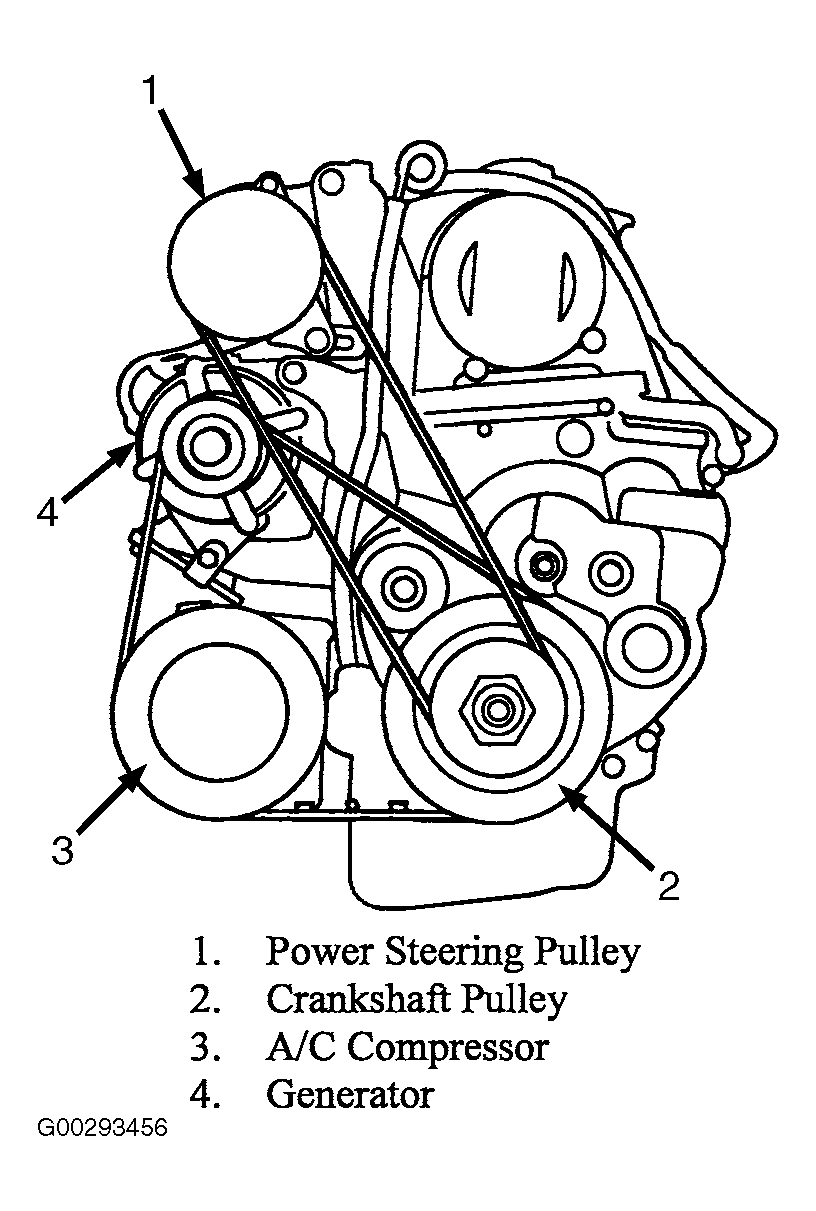 1

4

3

2

1. Power Steering Pulley
2. Crankshaft Pulley
3. A/C Compressor
4. Generator

G00293456