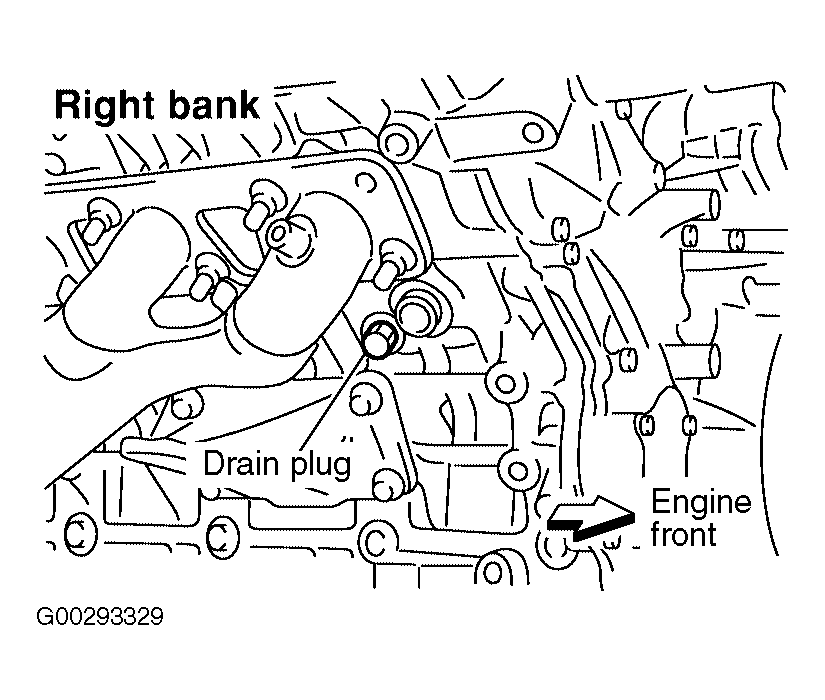 Right bank

Drain plug

Engine front

G00293329