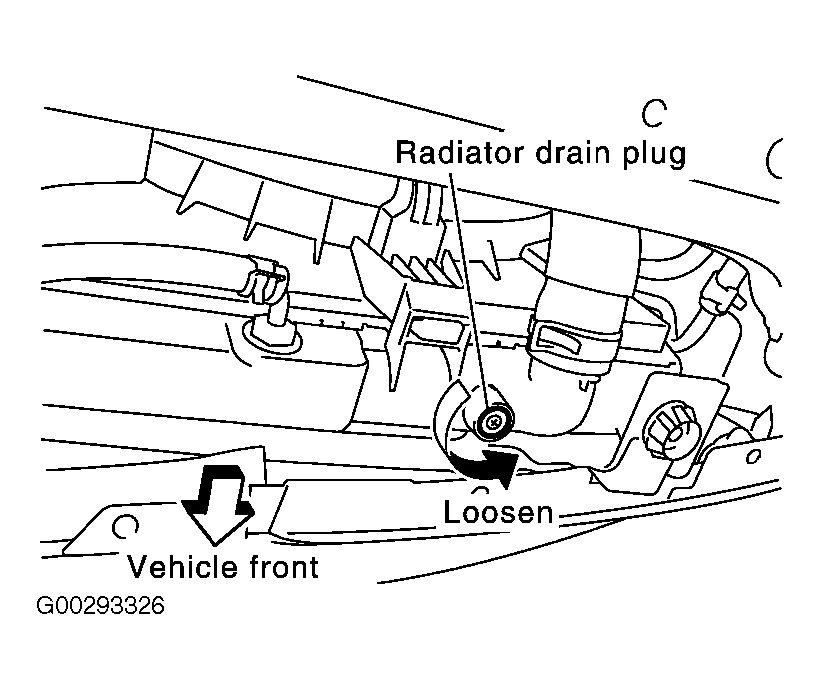 Radiator drain plug

Loosen

Vehicle front

G00293326