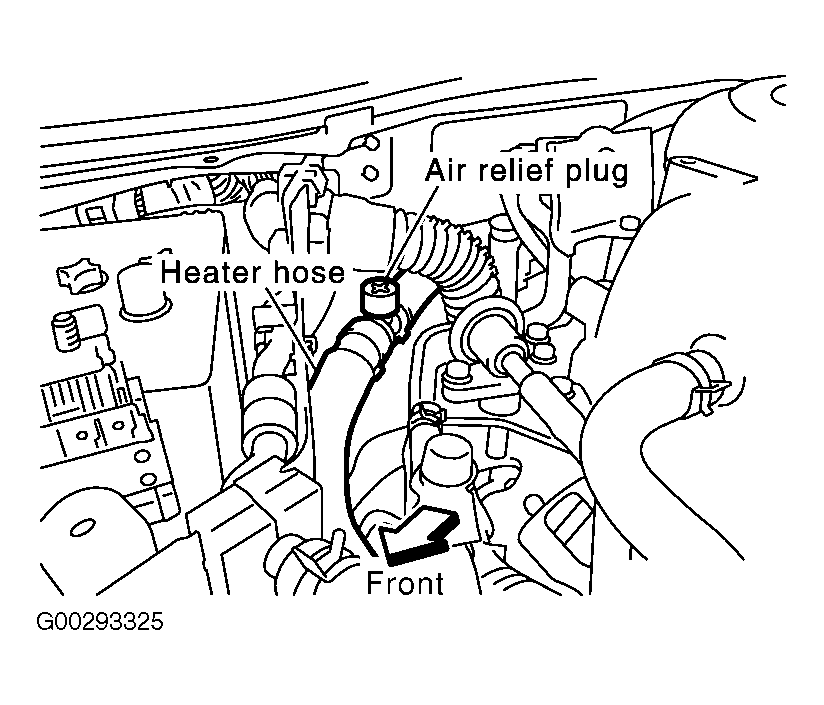 Air relief plug
Heater hose
Front
G00293325