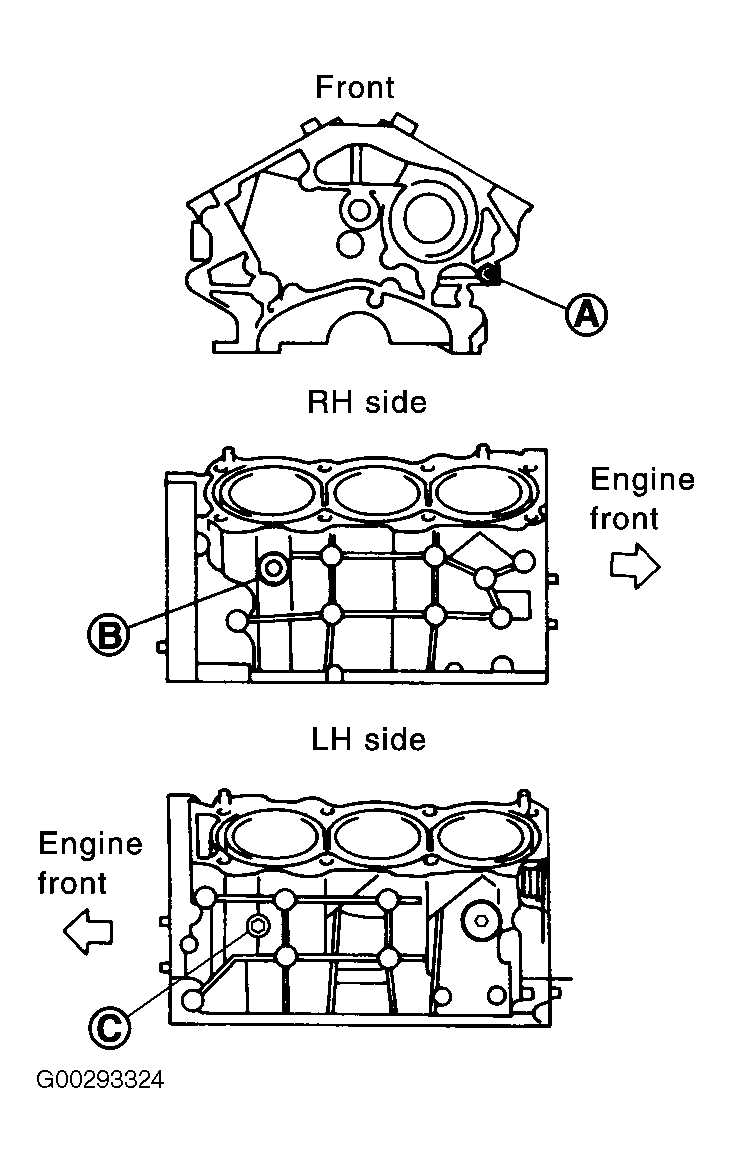 Front

A

RH side

Engine front

B

LH side

Engine front

C

G00293324