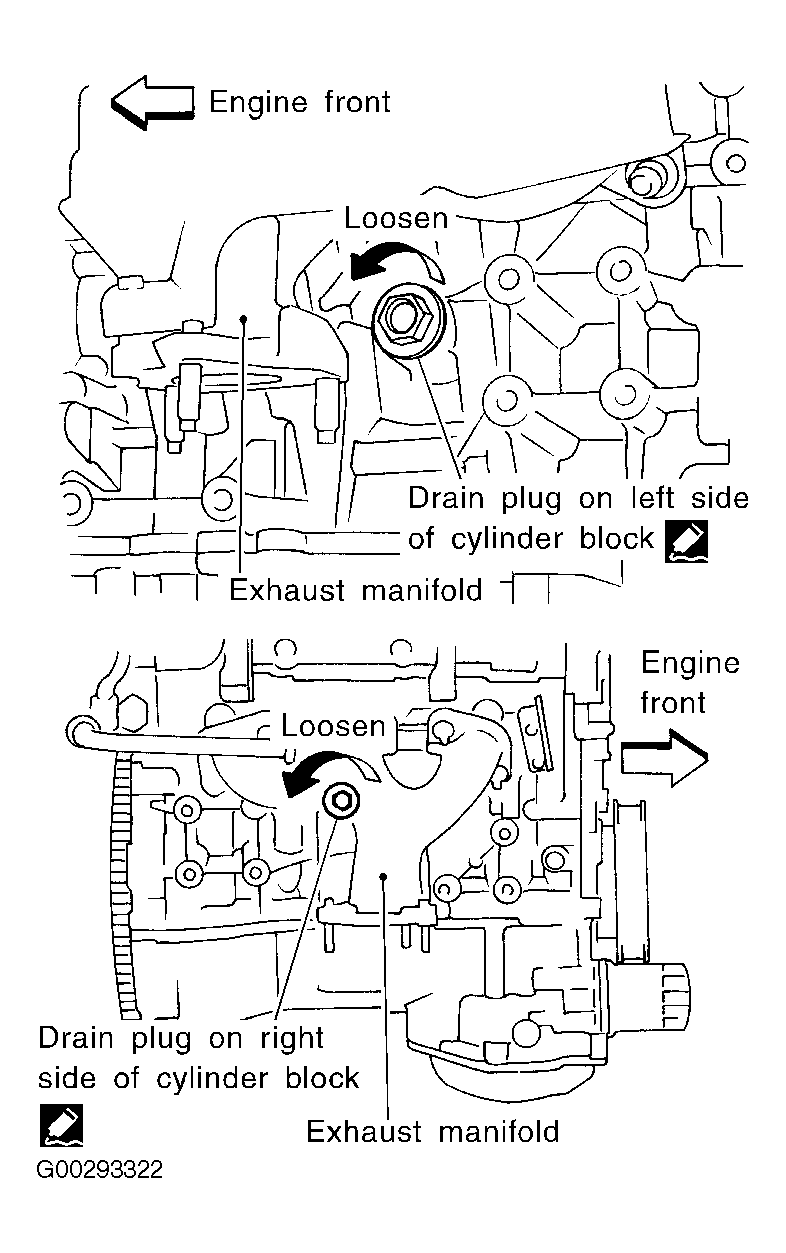 Engine front

Loosen

Drain plug on left side of cylinder block

Exhaust manifold

Engine front

Loosen

Drain plug on right side of cylinder block

Exhaust manifold

G00293322