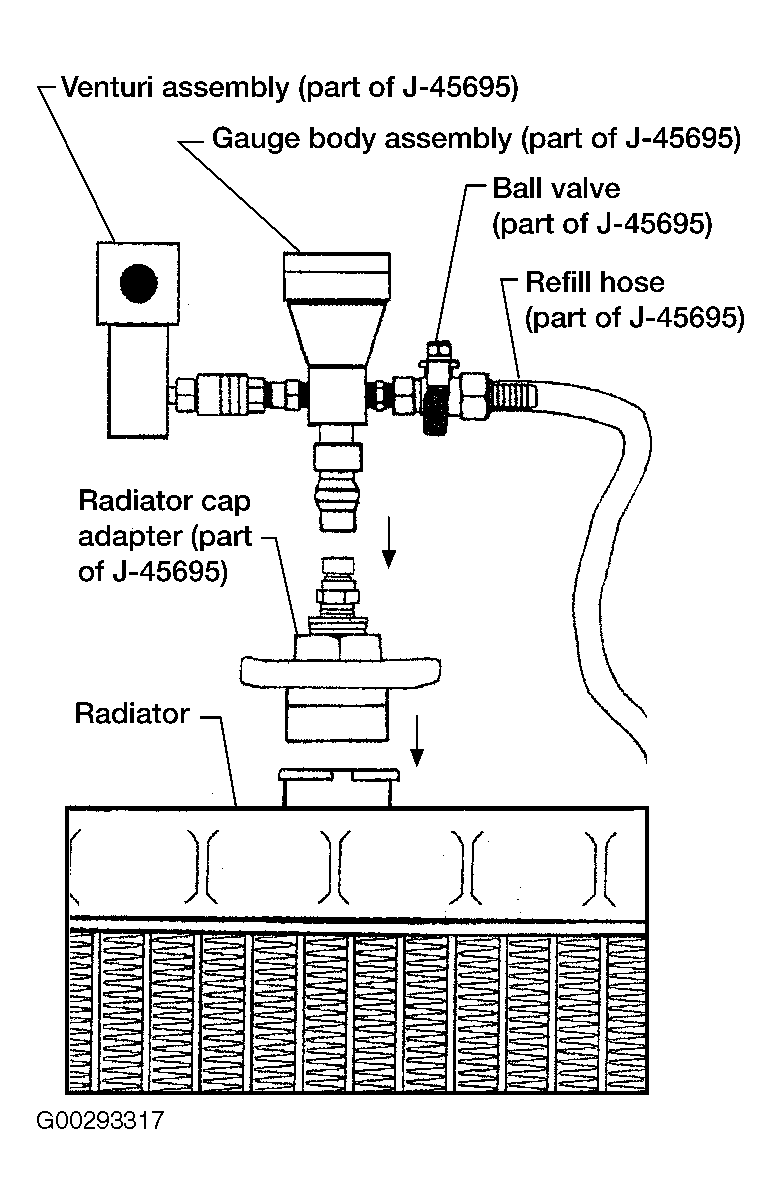 Venturi assembly (part of J-45695)

Gauge body assembly (part of J-45695)

Ball valve (part of J-45695)

Refill hose (part of J-45695)

Radiator cap adapter (part of J-45695)

Radiator

G00293317