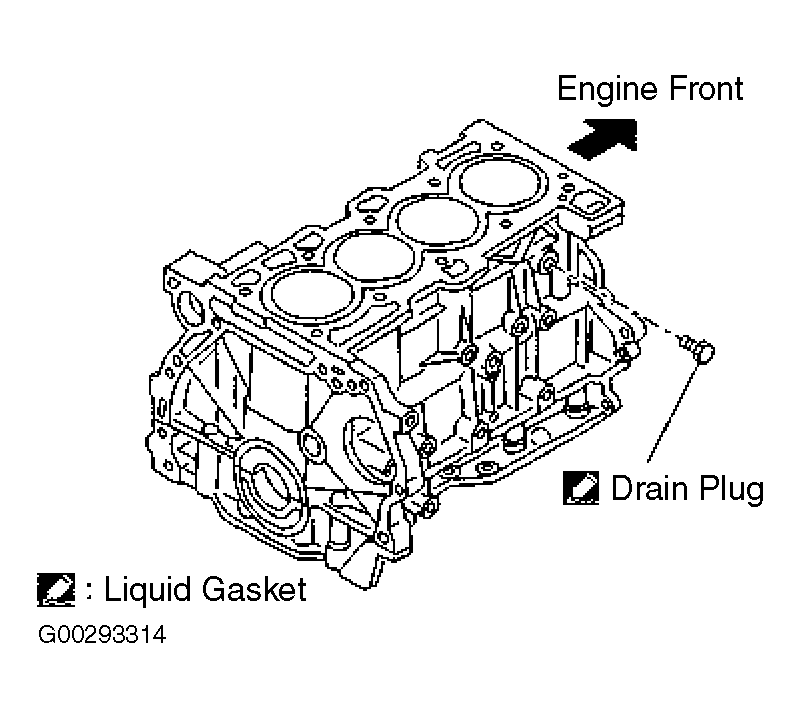 Engine Front

Drain Plug

: Liquid Gasket

G00293314