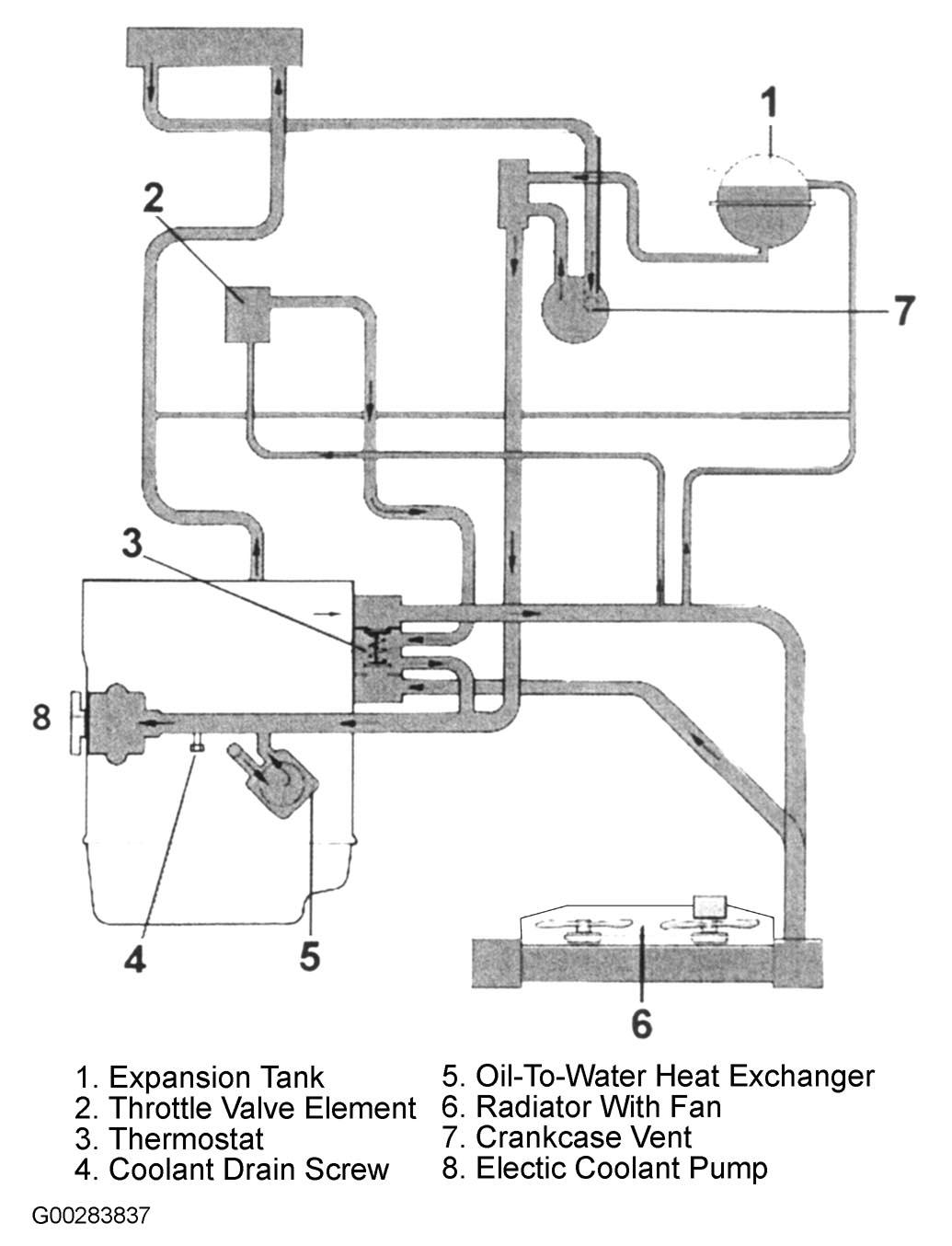 1

2

7

3

8

4

5

6

1. Expansion Tank
2. Throttle Valve Element
3. Thermostat
4. Coolant Drain Screw

5. Oil-To-Water Heat Exchanger
6. Radiator With Fan
7. Crankcase Vent
8. Electic Coolant Pump

G00283837