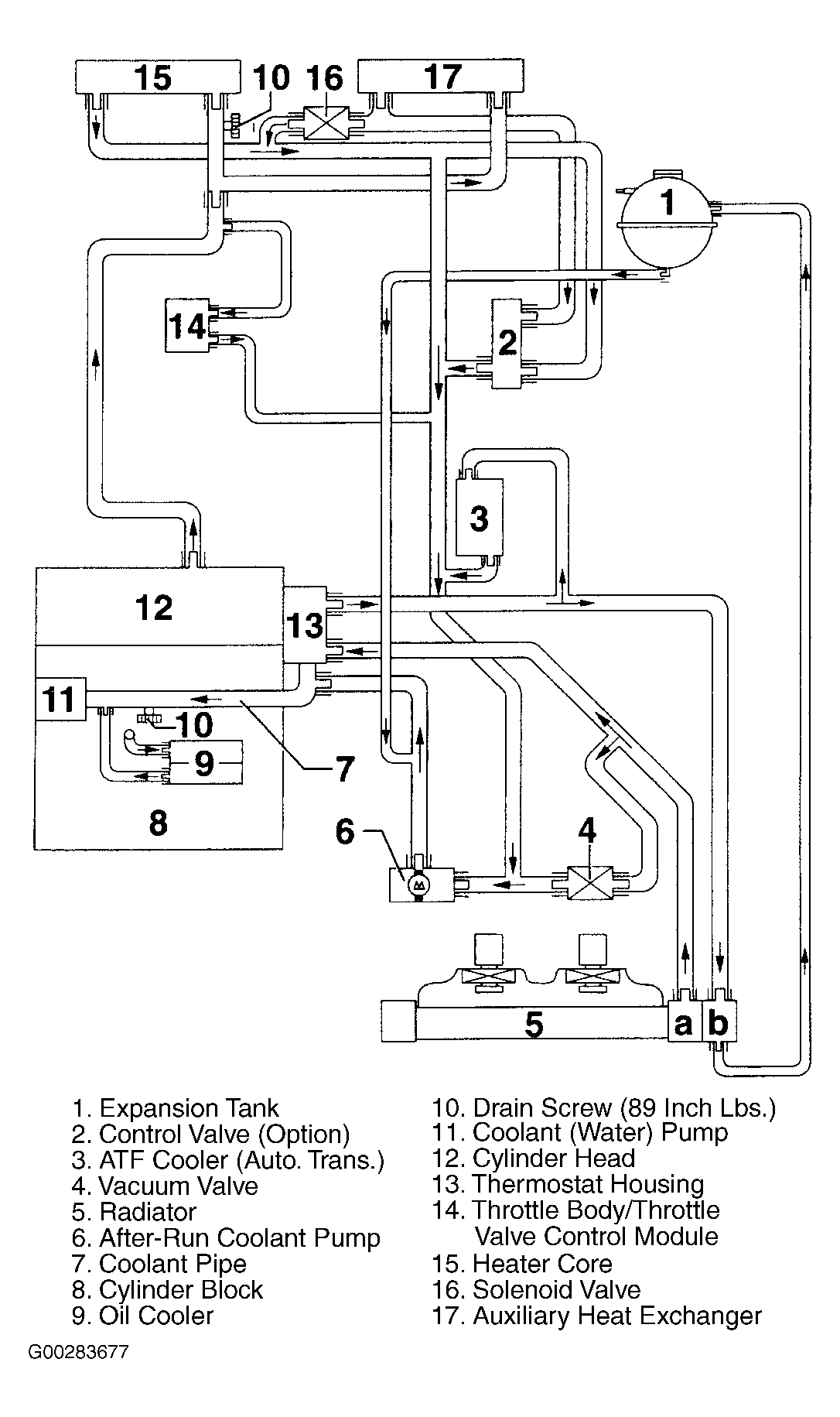 15 10 16 17

1

14

2

3

12

13

11

10

9

7

8

6

4

5 a b

1. Expansion Tank
2. Control Valve (Option)
3. ATF Cooler (Auto. Trans.)
4. Vacuum Valve
5. Radiator
6. After-Run Coolant Pump
7. Coolant Pipe
8. Cylinder Block
9. Oil Cooler

10. Drain Screw (89 Inch Lbs.)
11. Coolant (Water) Pump
12. Cylinder Head
13. Thermostat Housing
14. Throttle Body/Throttle Valve Control Module
15. Heater Core
16. Solenoid Valve
17. Auxiliary Heat Exchanger

G00283677