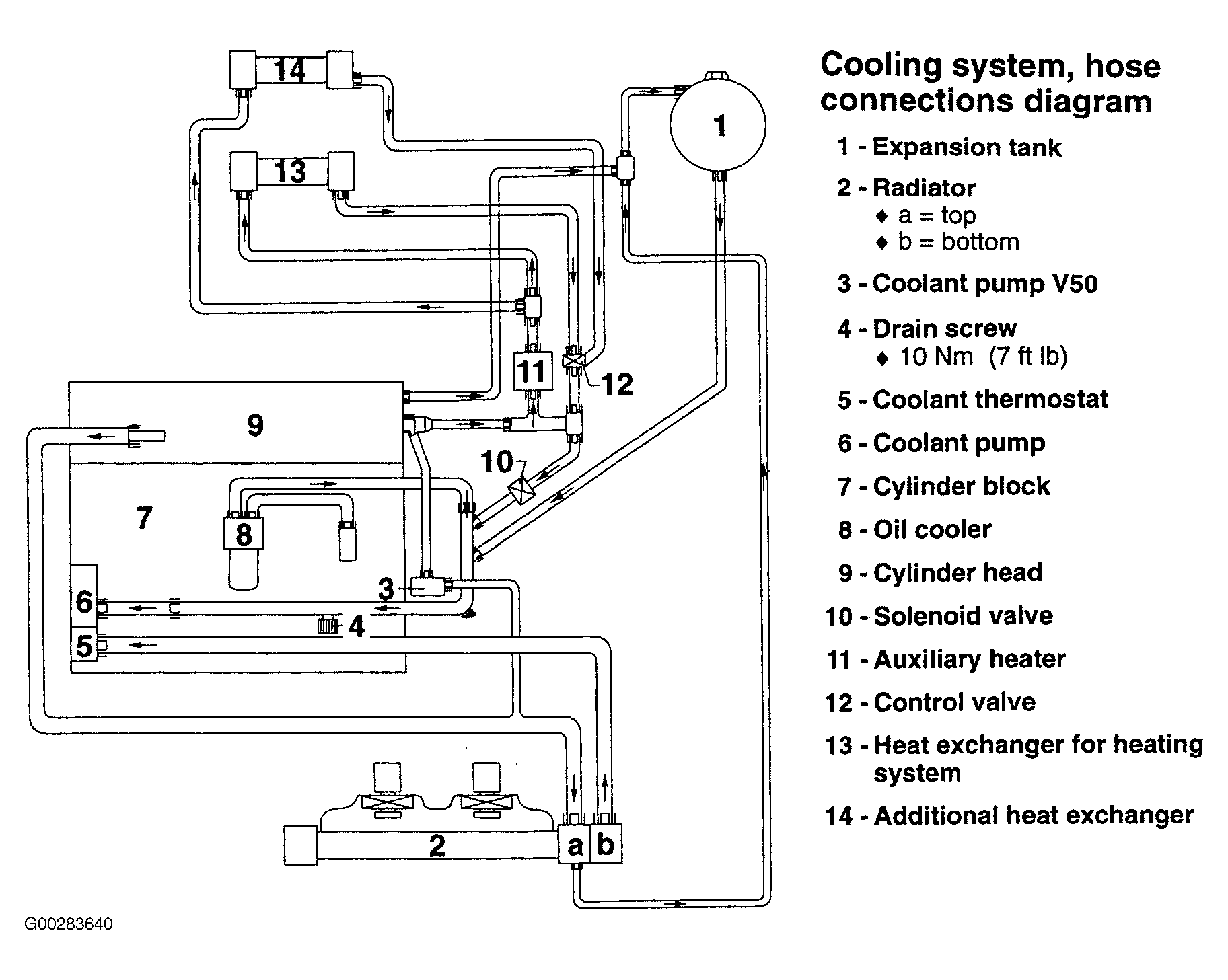 14

13

1

11

12

9

10

7

8

3

6

4

5

2

a

b

G00283640

Cooling system, hose connections diagram

1 - Expansion tank

2 - Radiator
♦ a = top
♦ b = bottom

3 - Coolant pump V50

4 - Drain screw
♦ 10 Nm (7 ft lb)

5 - Coolant thermostat

6 - Coolant pump

7 - Cylinder block

8 - Oil cooler

9 - Cylinder head

10 - Solenoid valve

11 - Auxiliary heater

12 - Control valve

13 - Heat exchanger for heating system

14 - Additional heat exchanger