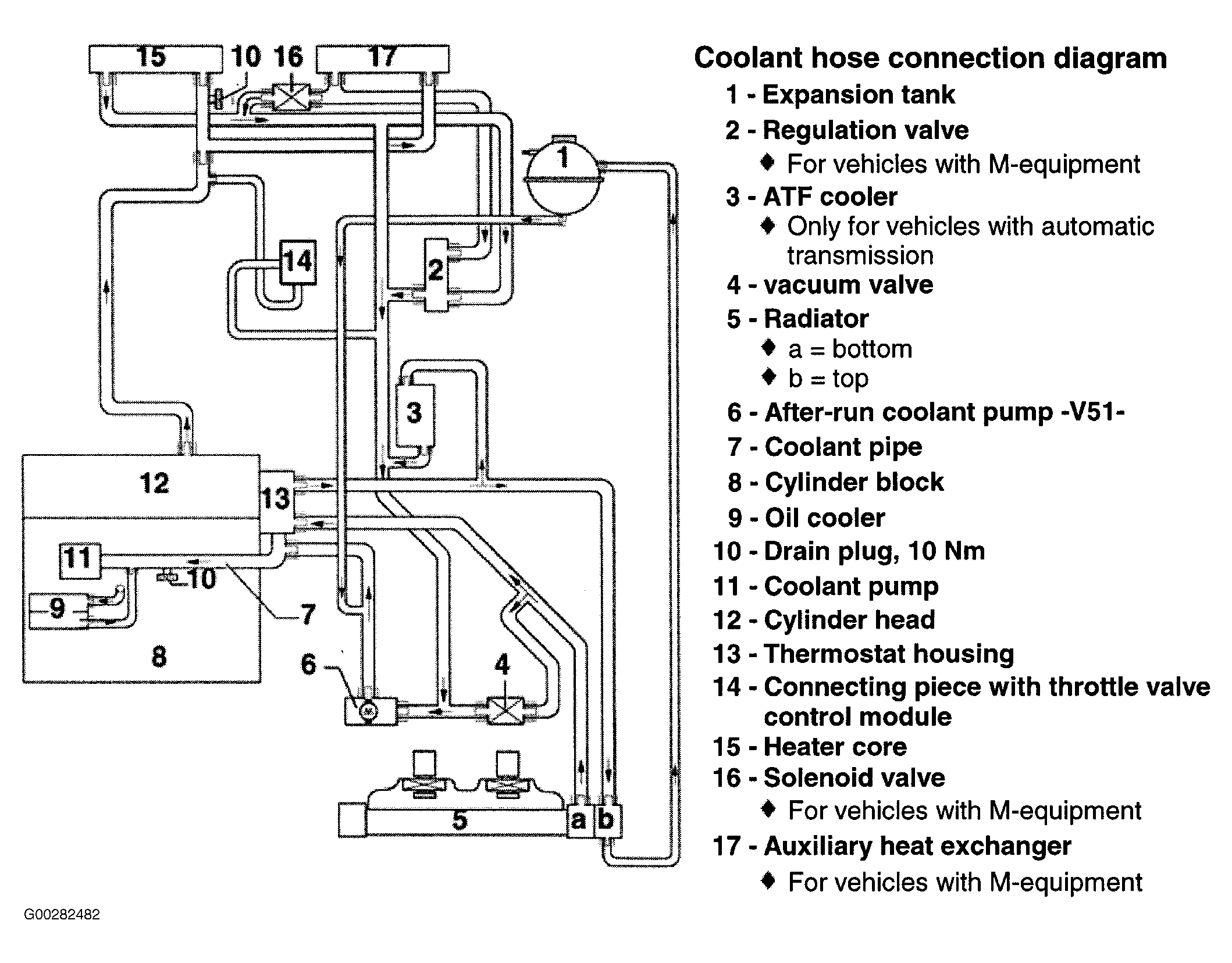 15
10
16
17
1
14
2
3
12
13
11
10
9
7
8
6
4
5
a
b

Coolant hose connection diagram

1 - Expansion tank

2 - Regulation valve

♦ For vehicles with M-equipment

3 - ATF cooler

♦ Only for vehicles with automatic transmission

4 - vacuum valve

5 - Radiator

♦ a = bottom

♦ b = top

6 - After-run coolant pump -V51-

7 - Coolant pipe

8 - Cylinder block

9 - Oil cooler

10 - Drain plug, 10 Nm

11 - Coolant pump

12 - Cylinder head

13 - Thermostat housing

14 - Connecting piece with throttle valve control module

15 - Heater core

16 - Solenoid valve

♦ For vehicles with M-equipment

17 - Auxiliary heat exchanger

♦ For vehicles with M-equipment

G00282482