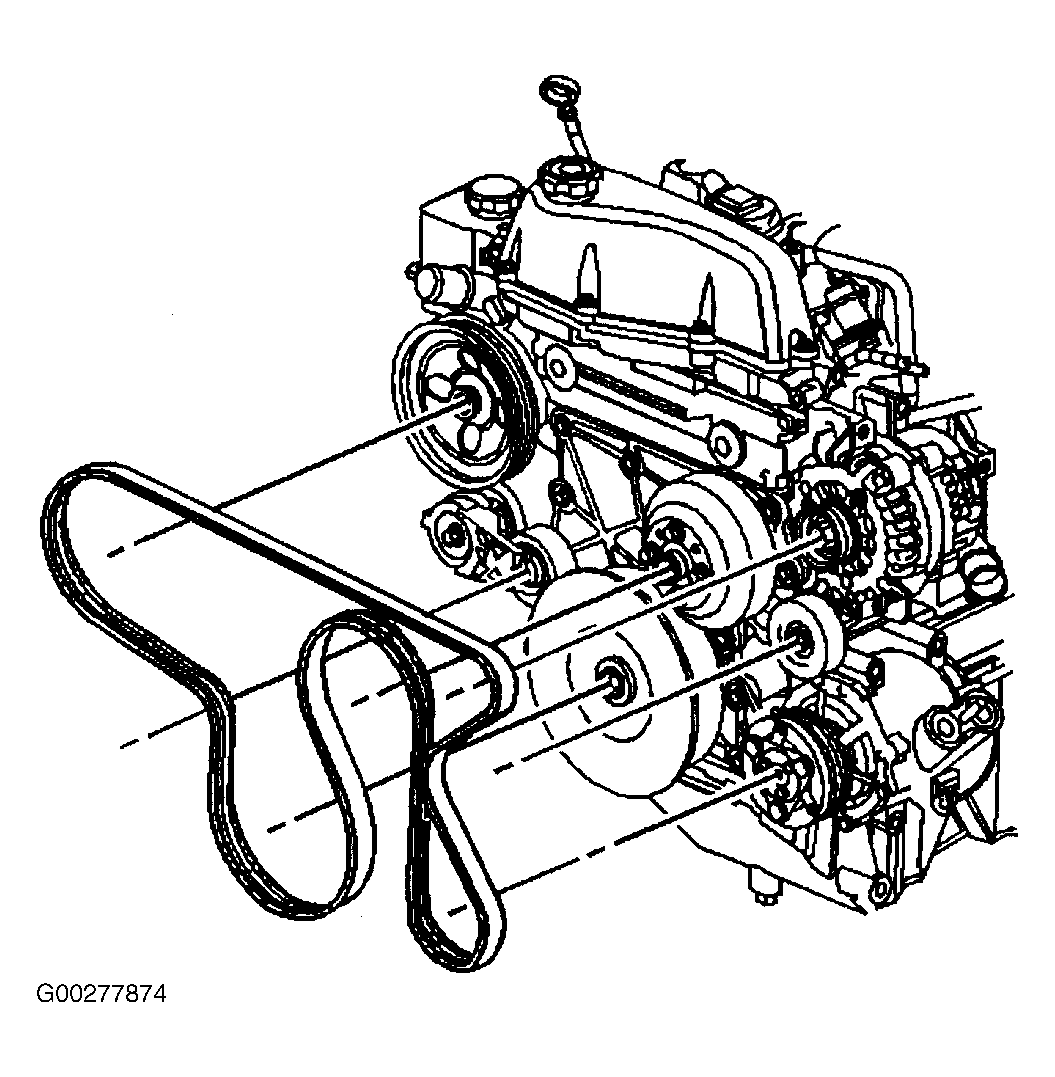 G00277874