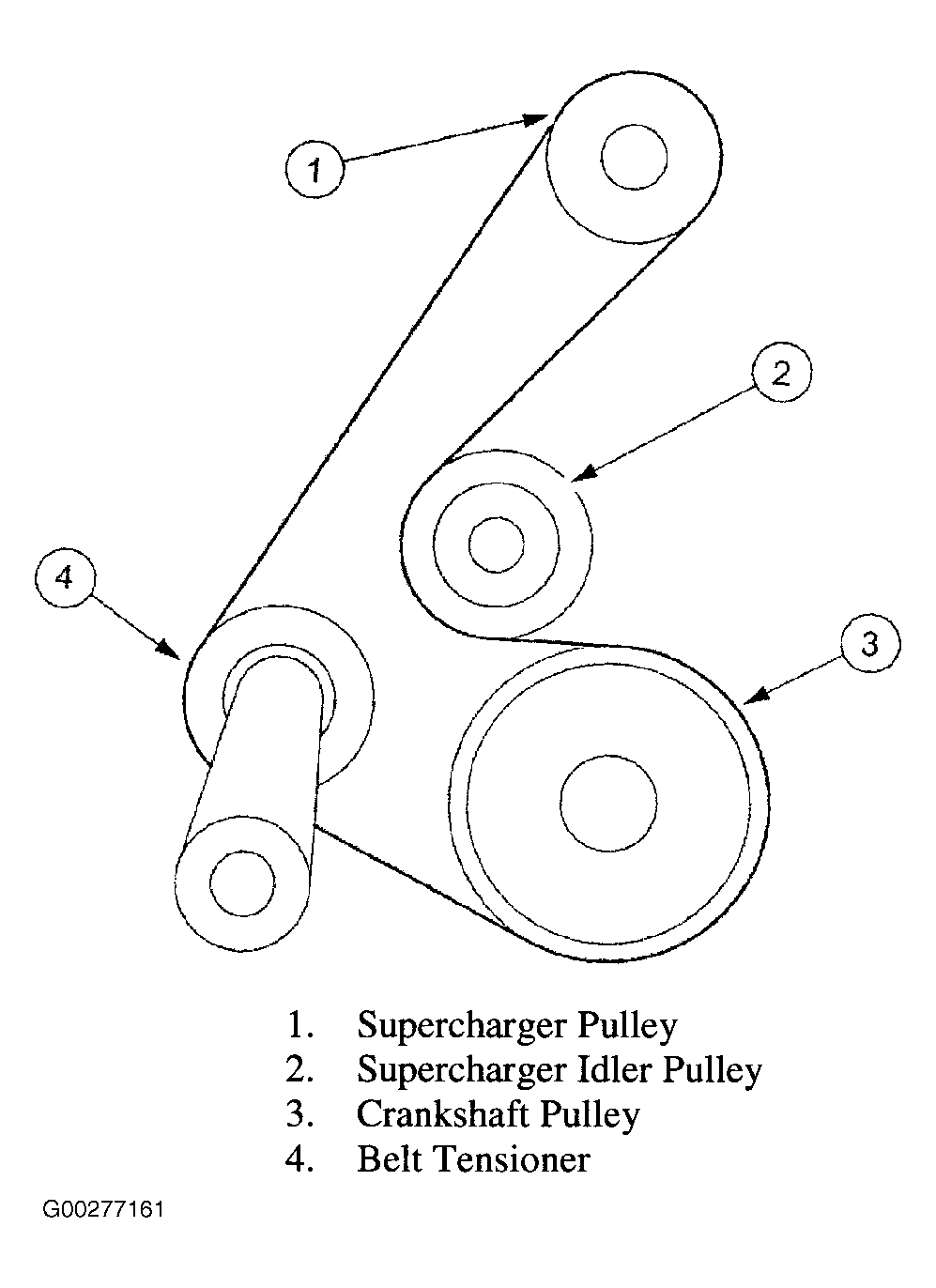 1

2

4

3

1. Supercharger Pulley
2. Supercharger Idler Pulley
3. Crankshaft Pulley
4. Belt Tensioner

G00277161